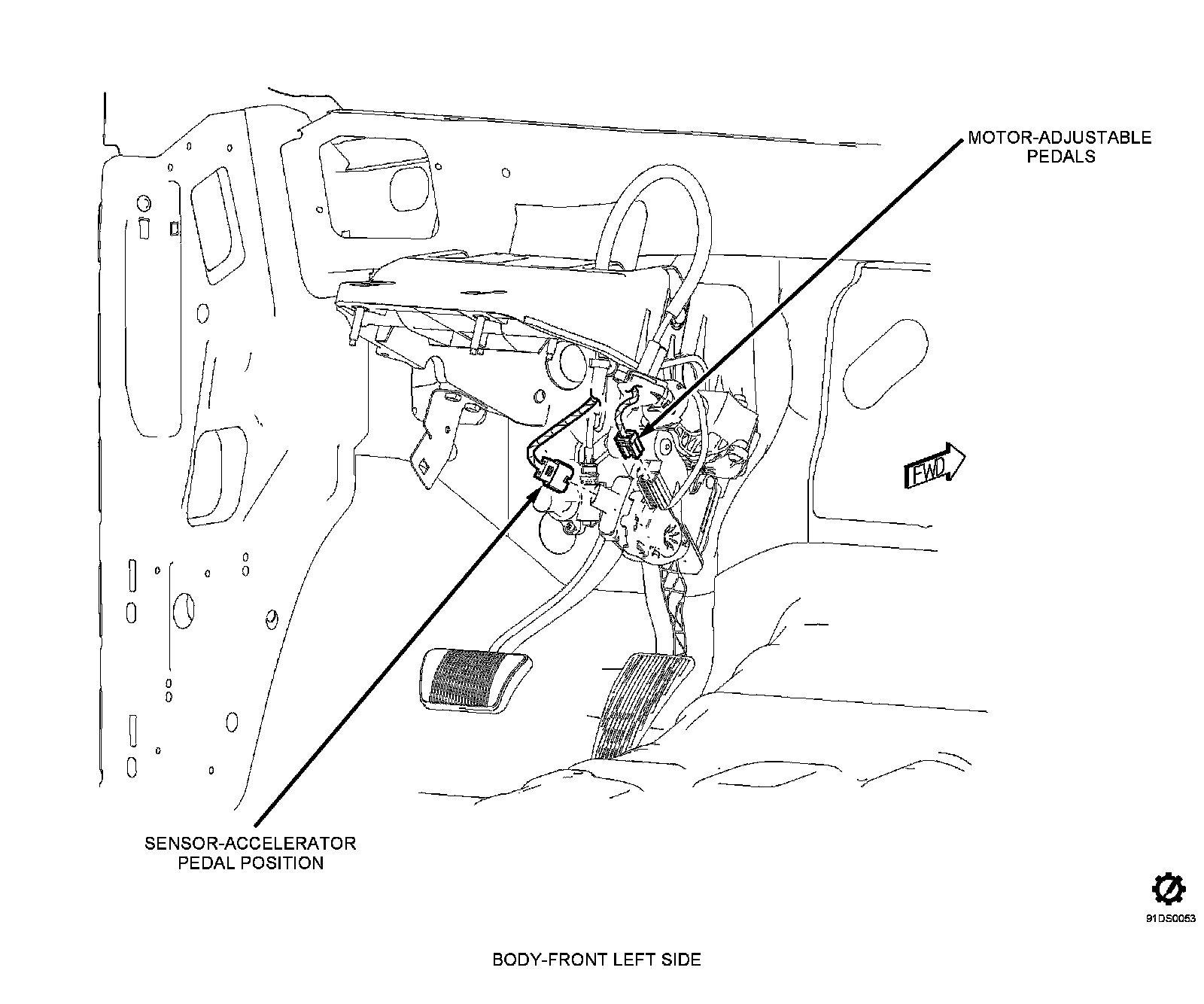 MOTOR-ADJUSTABLE PEDALS

FWD

SENSOR-ACCELERATOR PEDAL POSITION

91DS0053

BODY-FRONT LEFT SIDE