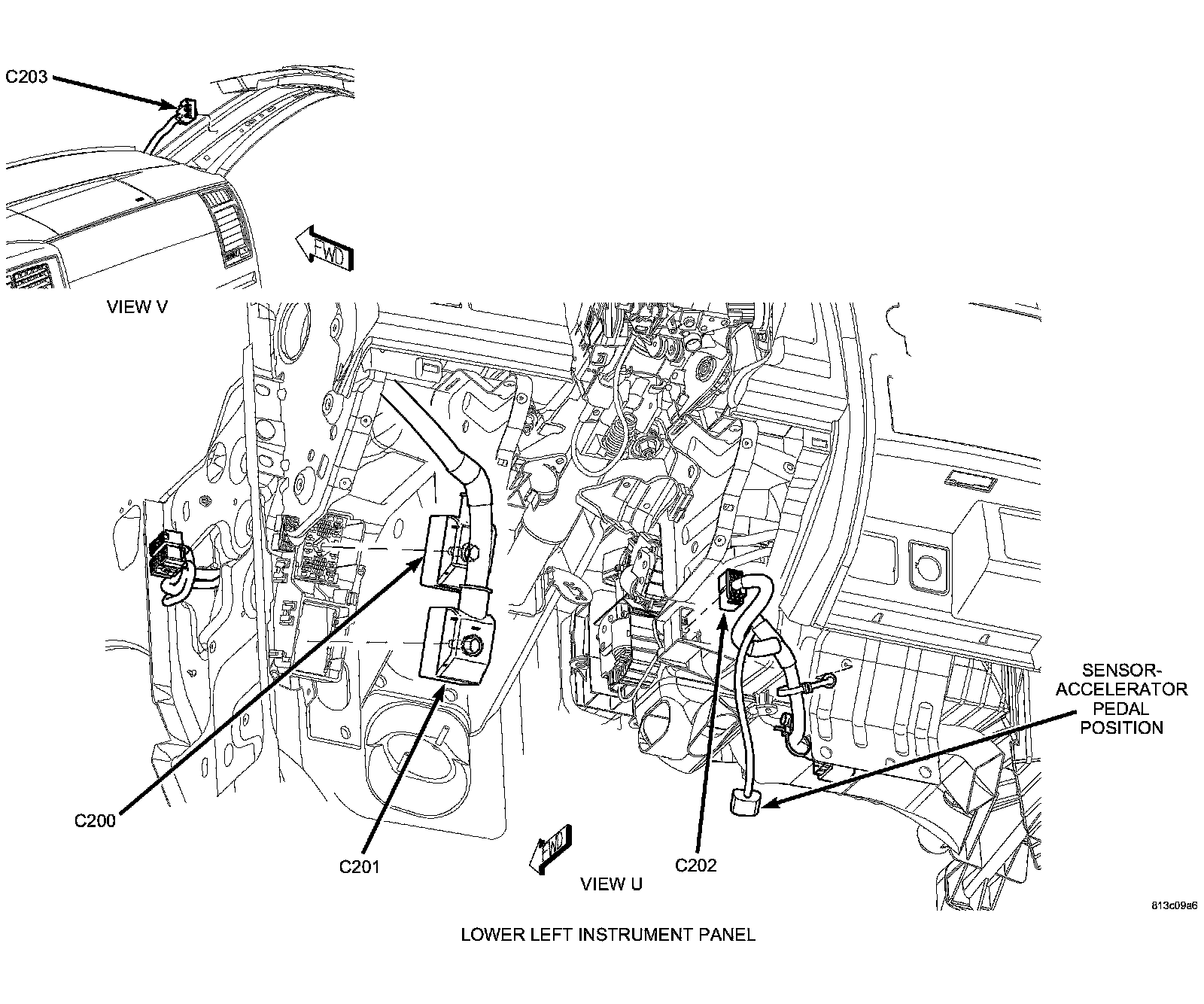 C203

FWD

VIEW V

SENSOR-ACCELERATOR PEDAL POSITION

C200

C201

FWD

VIEW U

C202

813c09a6

LOWER LEFT INSTRUMENT PANEL