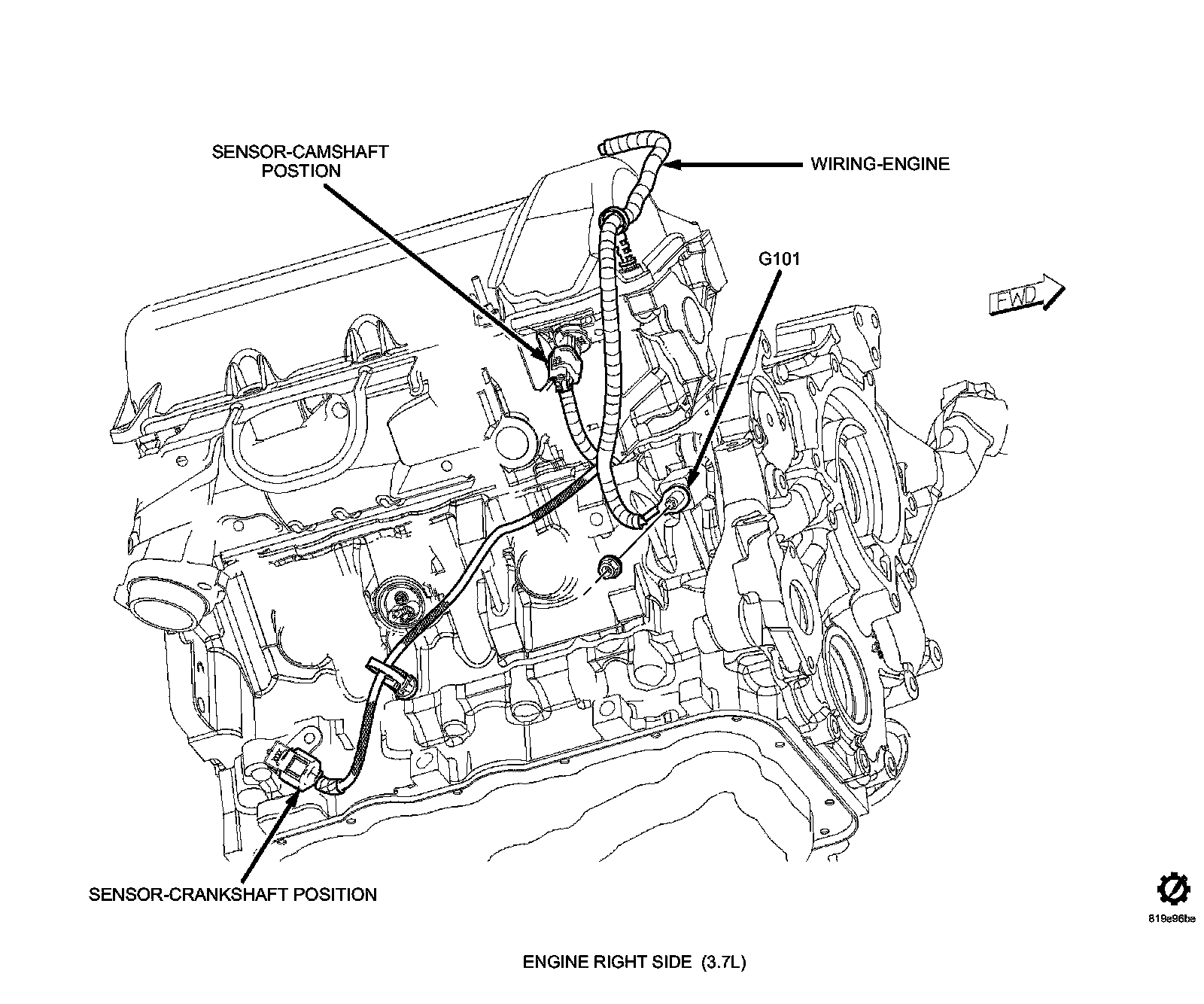 SENSOR-CAMSHAFT POSTION

WIRING-ENGINE

G101

FWD

SENSOR-CRANKSHAFT POSITION

819e96be

ENGINE RIGHT SIDE (3.7L)