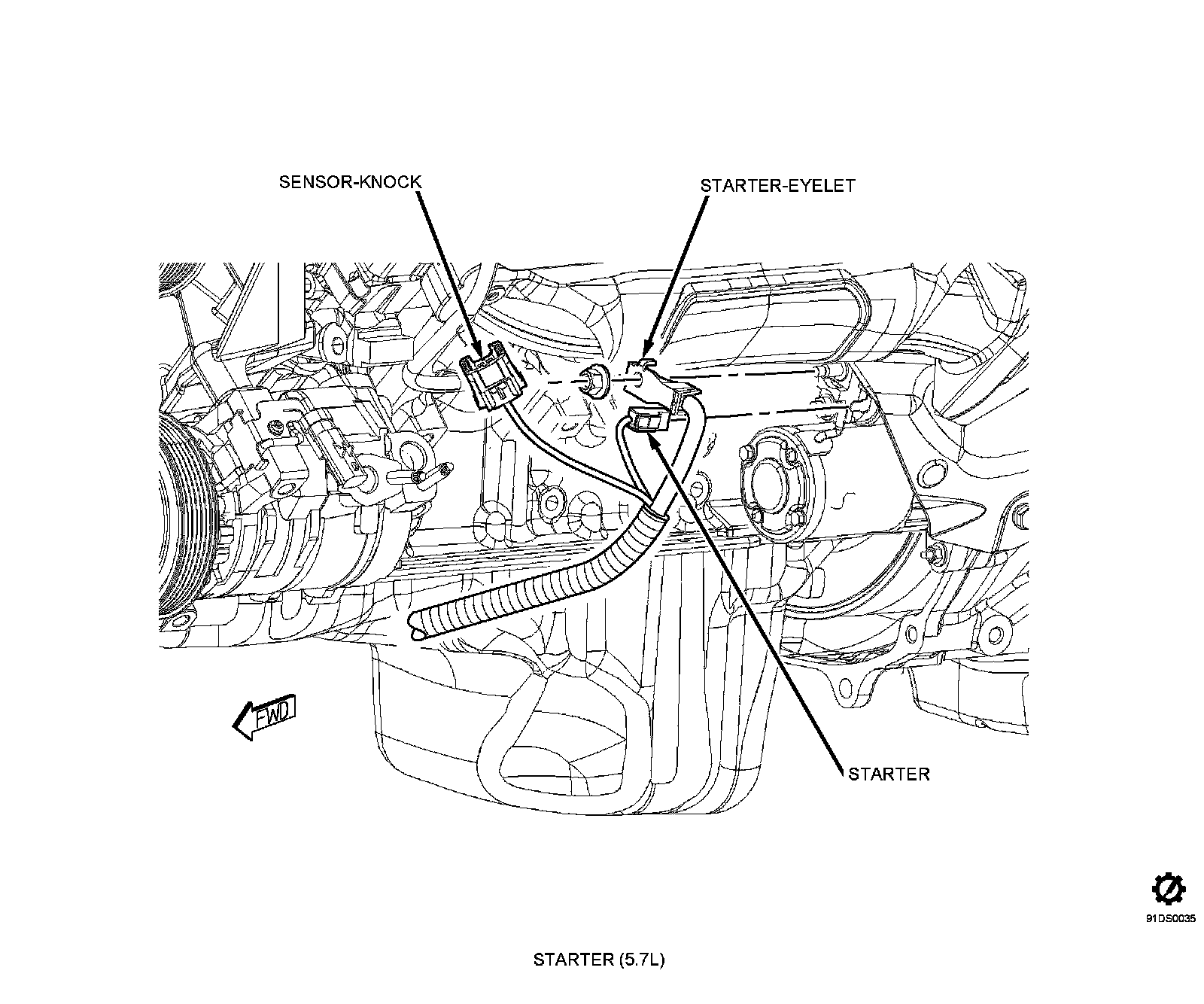 SENSOR-KNOCK

STARTER-EYELET

FWD

STARTER

91DS0035

STARTER (5.7L)