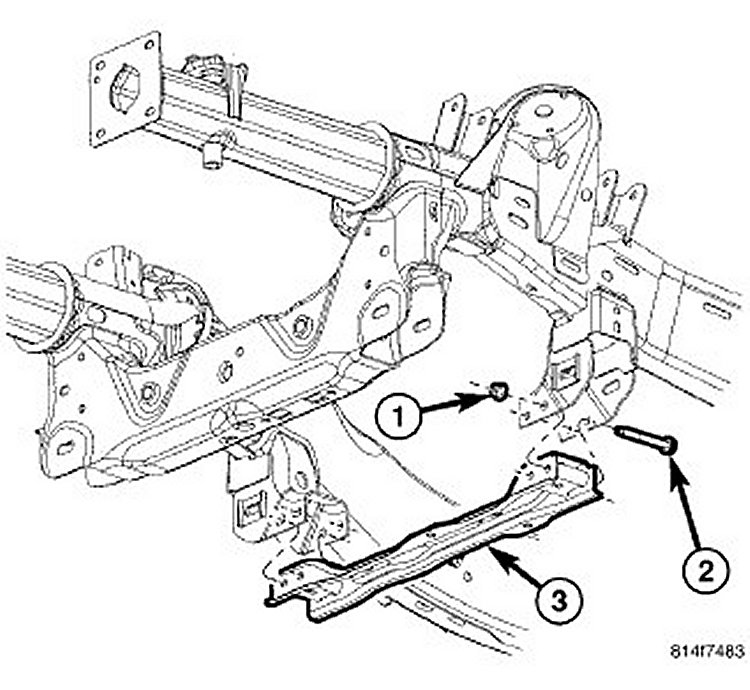 1
2
3
814f7483