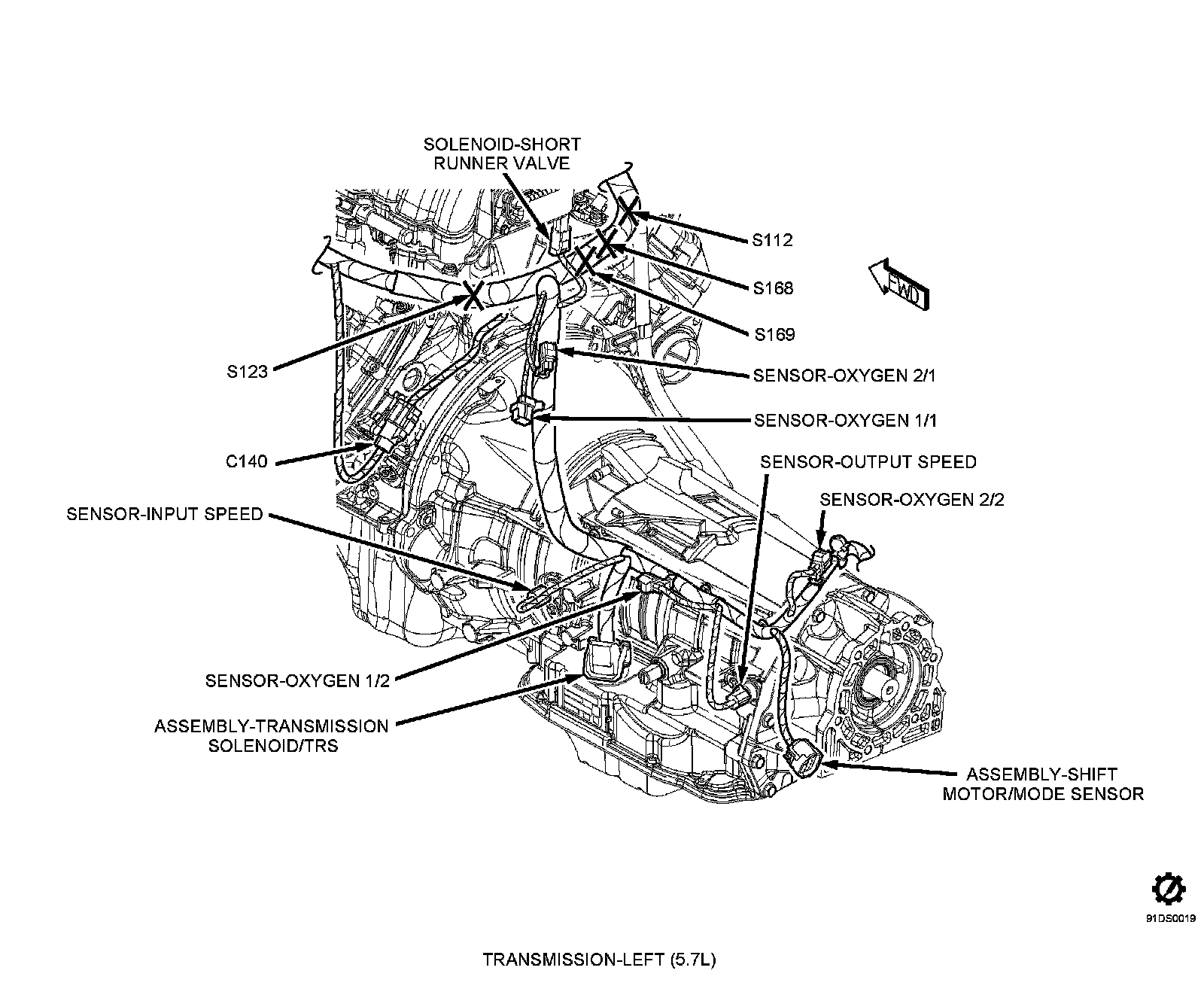 SOLENOID-SHORT RUNNER VALVE

S112

S168

FWD

S169

S123

SENSOR-OXYGEN 2/1

SENSOR-OXYGEN 1/1

C140

SENSOR-OUTPUT SPEED

SENSOR-OXYGEN 2/2

SENSOR-INPUT SPEED

SENSOR-OXYGEN 1/2

ASSEMBLY-TRANSMISSION SOLENOID/TRS

ASSEMBLY-SHIFT MOTOR/MODE SENSOR

91DS0019

TRANSMISSION-LEFT (5.7L)