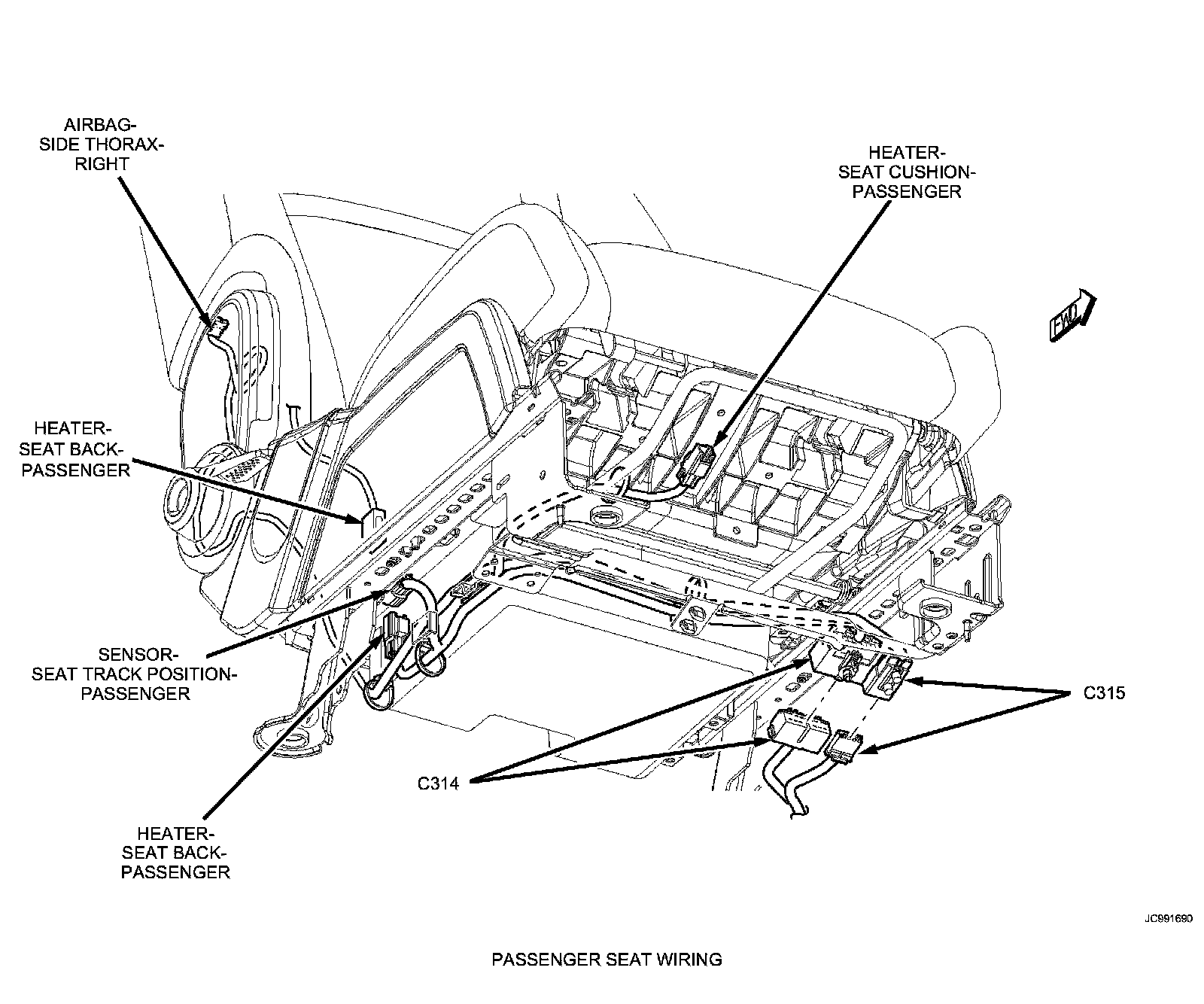 AIRBAG-
SIDE THORAX-
RIGHT

HEATER-
SEAT CUSHION-
PASSENGER

FWD

HEATER-
SEAT BACK-
PASSENGER

SENSOR-
SEAT TRACK POSITION-
PASSENGER

C315

C314

HEATER-
SEAT BACK-
PASSENGER

JC991690

PASSENGER SEAT WIRING