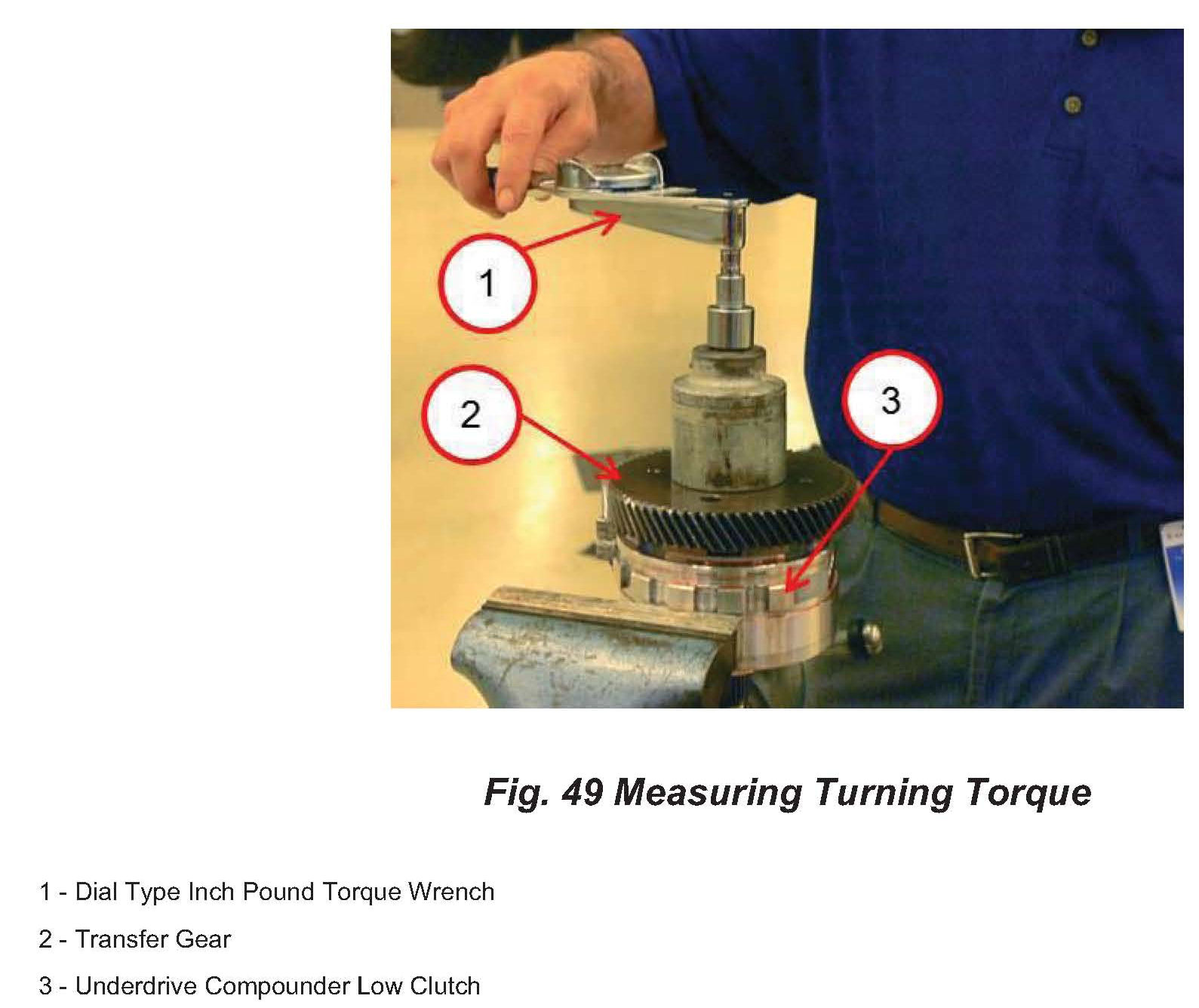 1

2

3

Fig. 49 Measuring Turning Torque

1 - Dial Type Inch Pound Torque Wrench

2 - Transfer Gear

3 - Underdrive Compounder Low Clutch