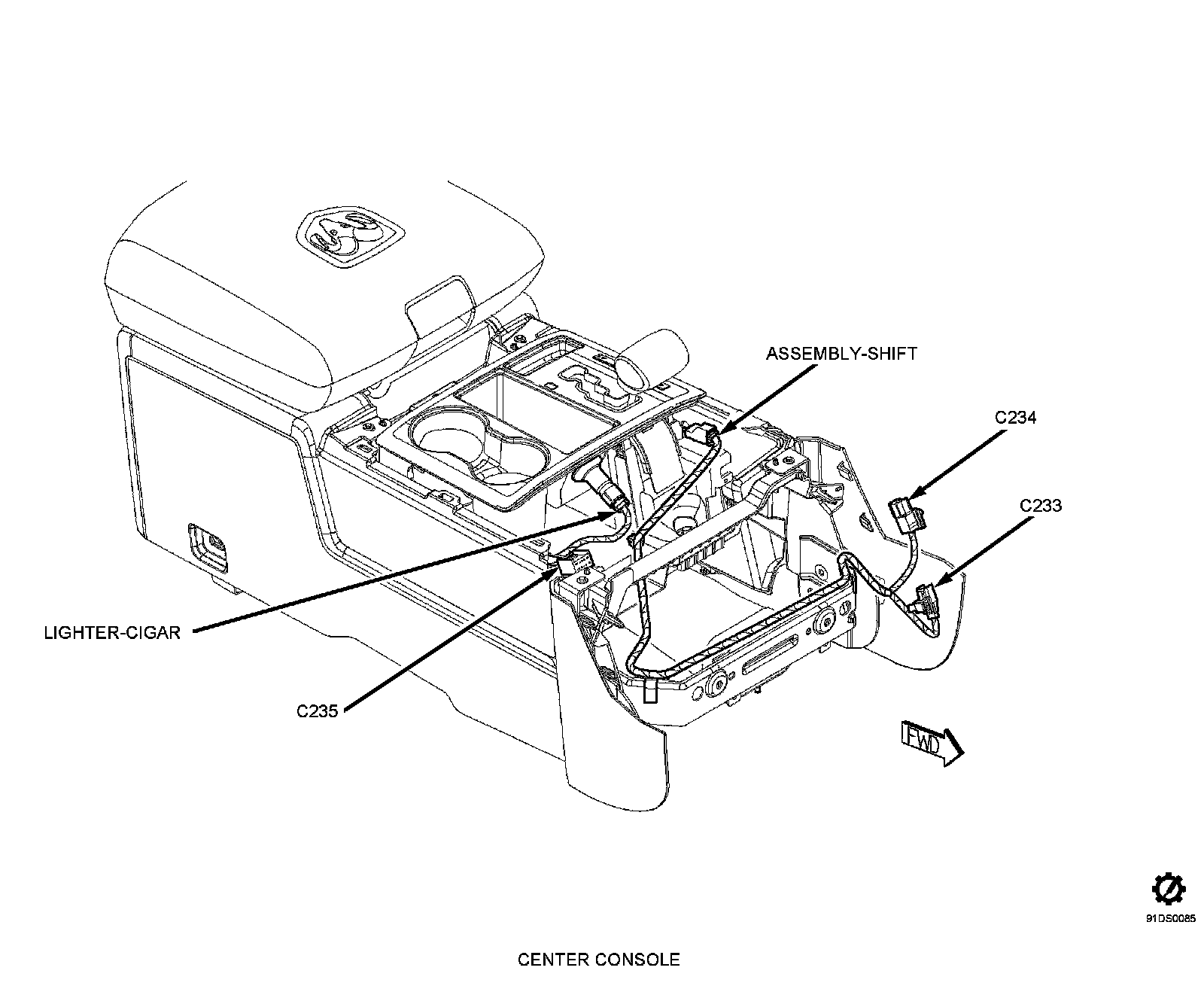 ASSEMBLY-SHIFT

C234

C233

LIGHTER-CIGAR

C235

FWD

91DS0085

CENTER CONSOLE