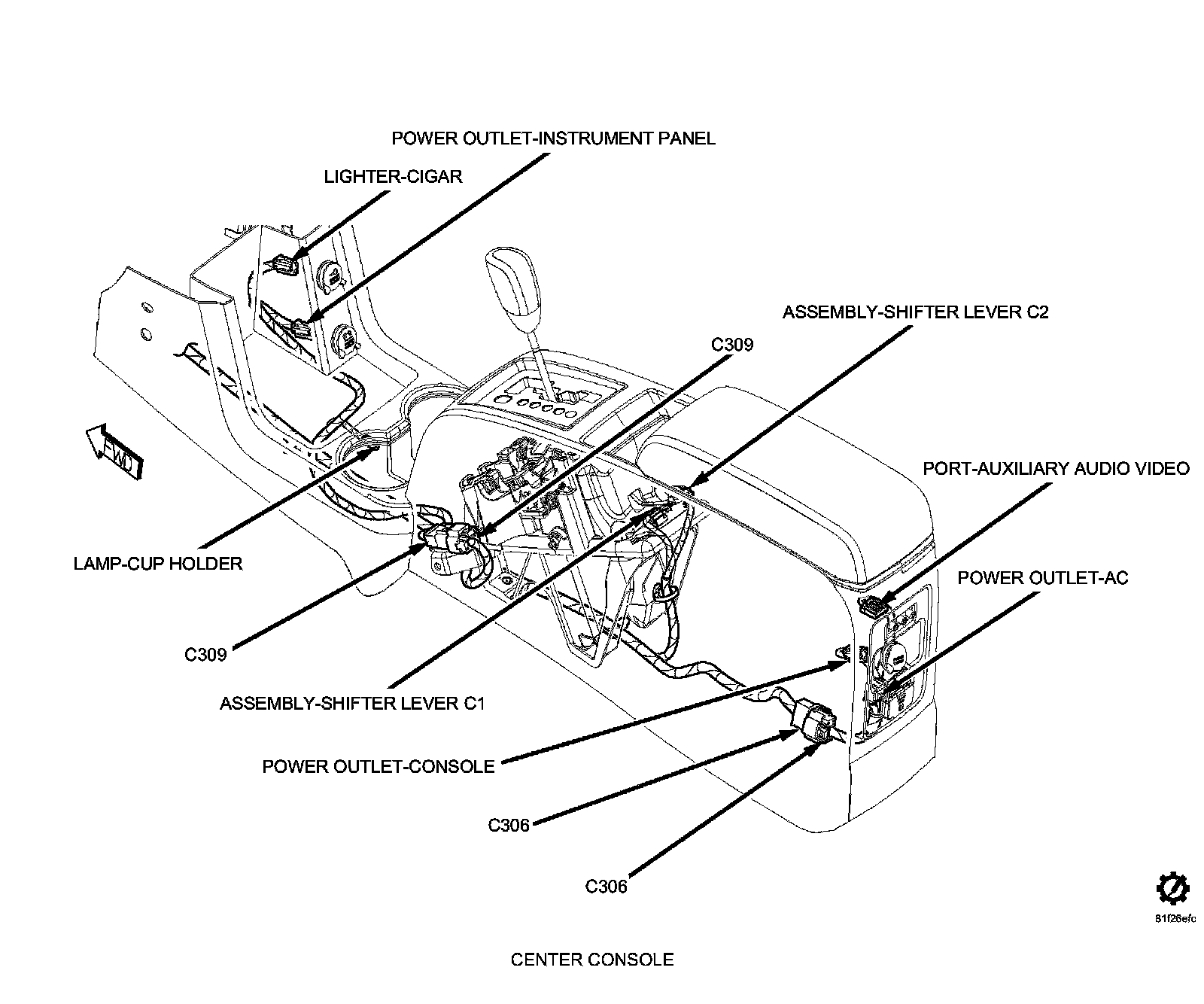 POWER OUTLET-INSTRUMENT PANEL

LIGHTER-CIGAR

ASSEMBLY-SHIFTER LEVER C2

C309

FWD

PORT-AUXILIARY AUDIO VIDEO

LAMP-CUP HOLDER

POWER OUTLET-AC

C309

ASSEMBLY-SHIFTER LEVER C1

POWER OUTLET-CONSOLE

C306

C306

81f26efc

CENTER CONSOLE