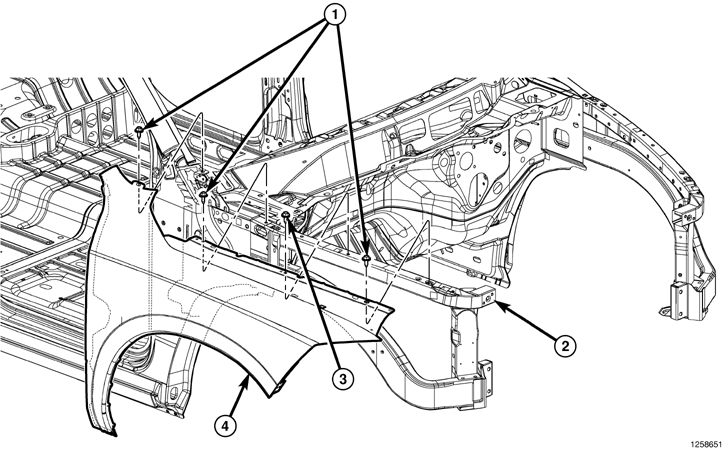 1
2
3
4
1258651