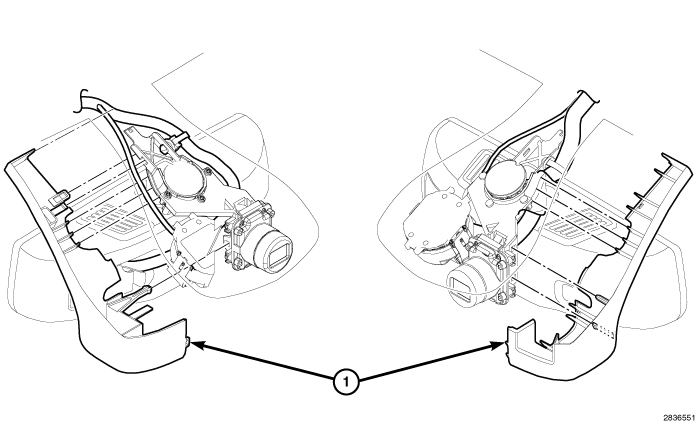 1

2836551