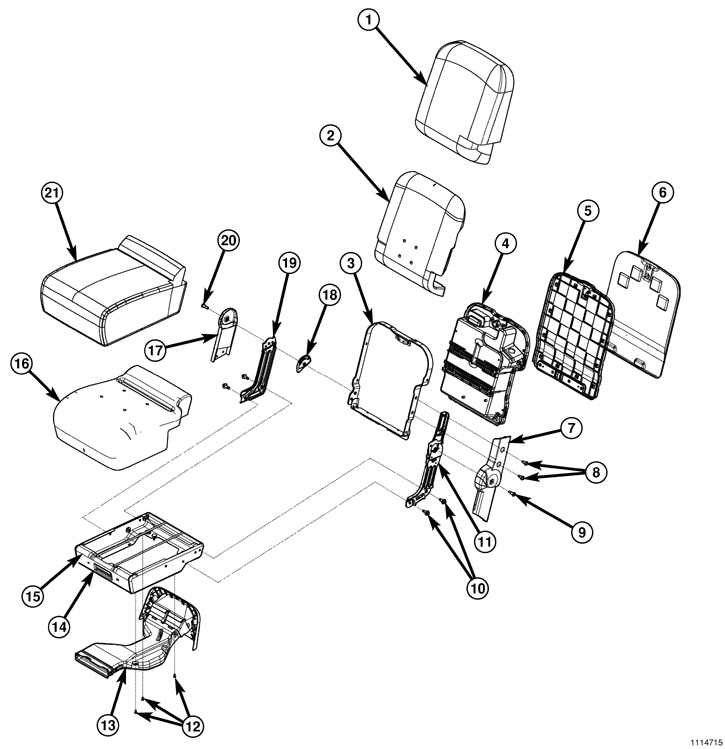 1
2
21
20
19
18
3
4
5
6
17
16
7
8
9
11
10
15
14
13
12
1114715