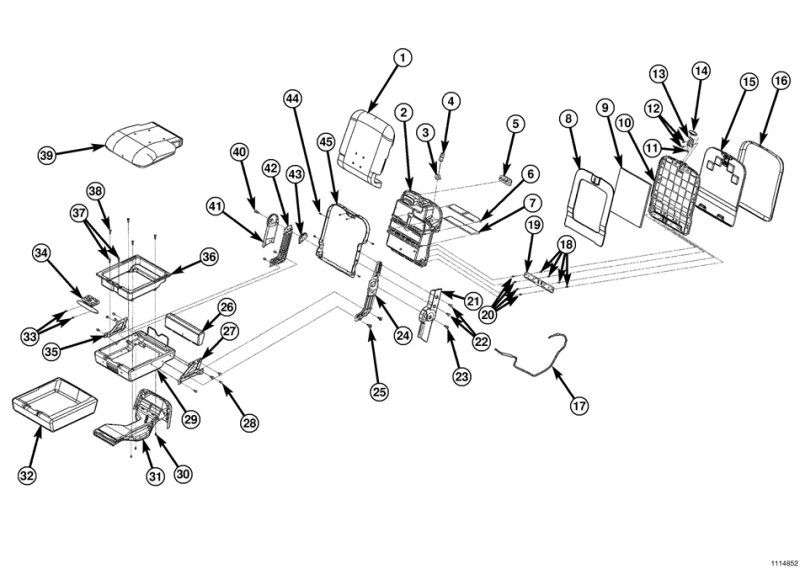 1
2
3
4
5
6
7
8
9
10
11
12
13
14
15
16
17
18
19
20
21
22
23
24
25
26
27
28
29
30
31
32
33
34
35
36
37
38
39
40
41
42
43
44
45
1114852