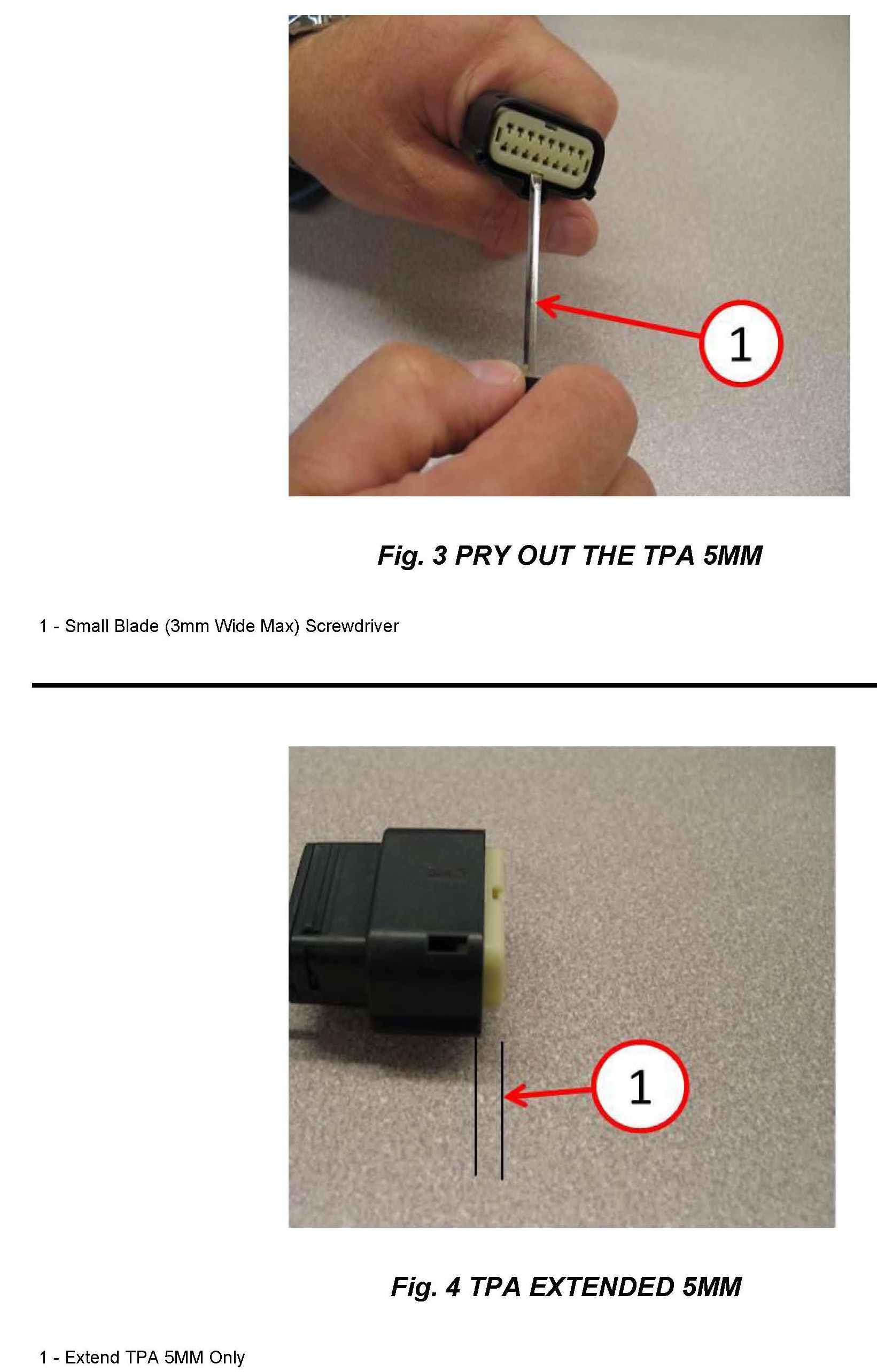 1

Fig. 3 PRY OUT THE TPA 5MM

1 - Small Blade (3mm Wide Max) Screwdriver

1

Fig. 4 TPA EXTENDED 5MM

1 - Extend TPA 5MM Only