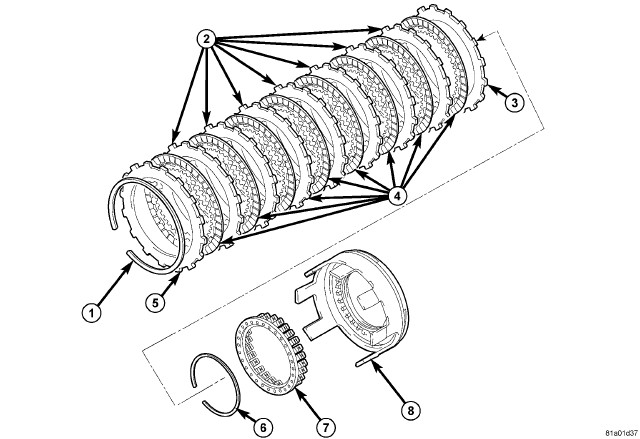 2
3
4
1
5
6
7
8
81a01d37