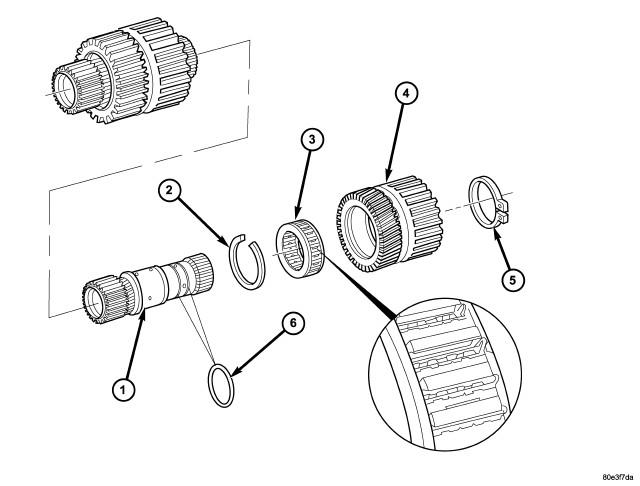 4
3
2
5
6
1
80e3f7da