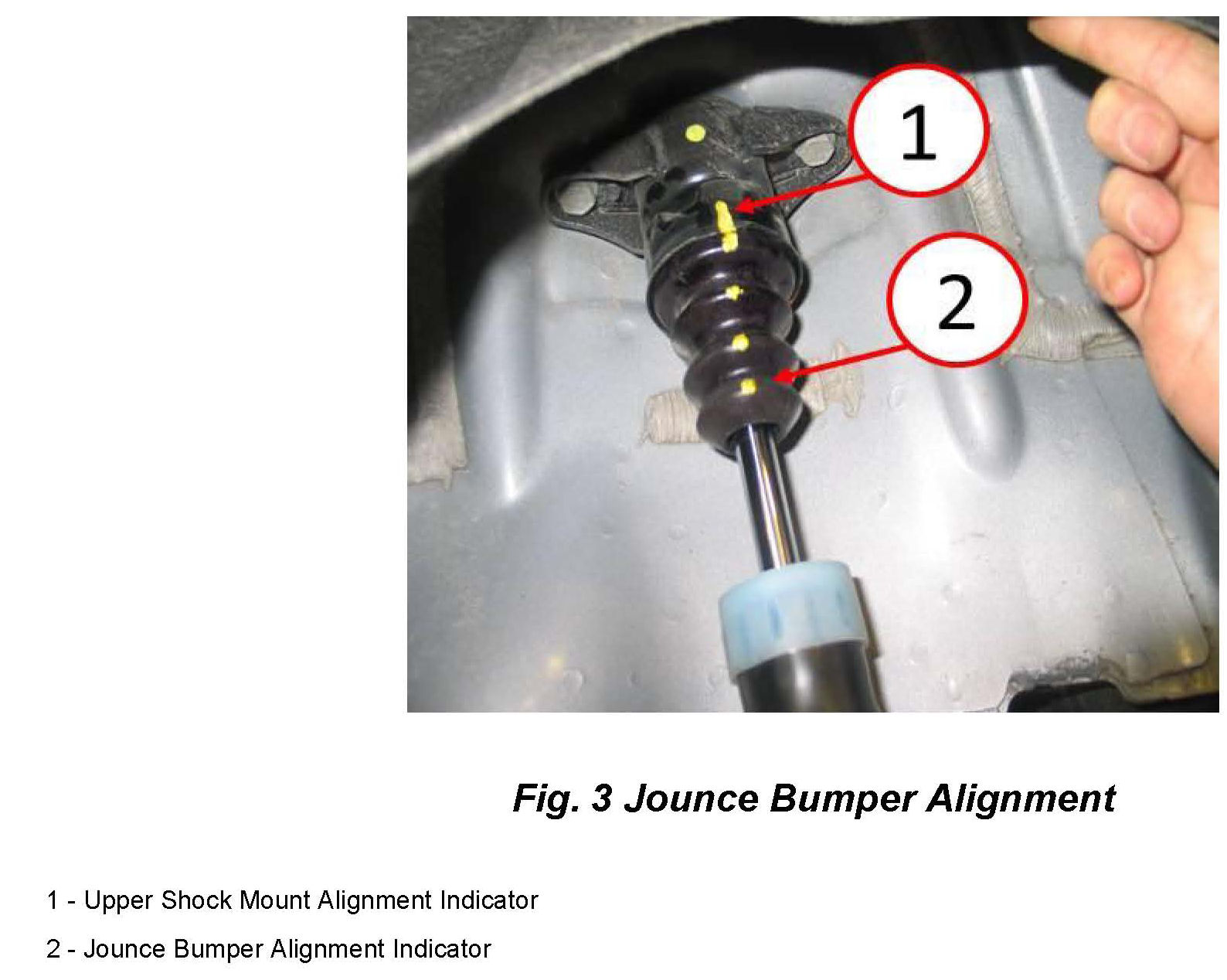 1

2

Fig. 3 Jounce Bumper Alignment

1 - Upper Shock Mount Alignment Indicator

2 - Jounce Bumper Alignment Indicator