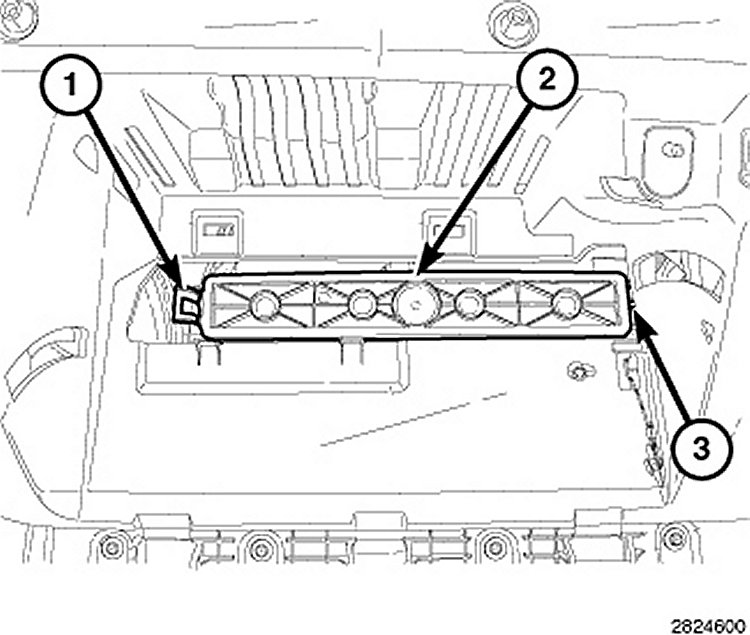 1
2
3
2824600