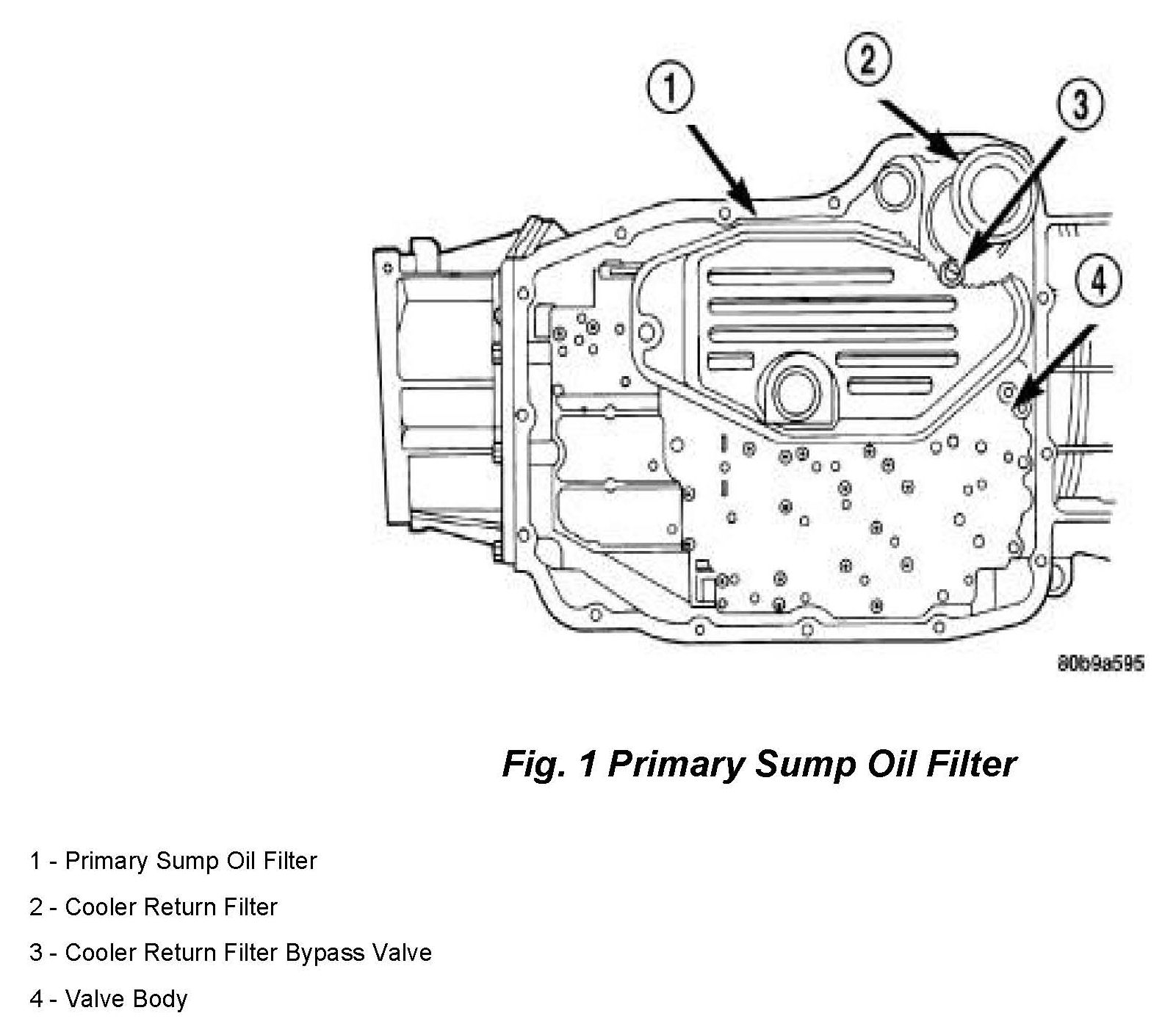 1
2
3
4

80b9a595

Fig. 1 Primary Sump Oil Filter

1 - Primary Sump Oil Filter

2 - Cooler Return Filter

3 - Cooler Return Filter Bypass Valve

4 - Valve Body