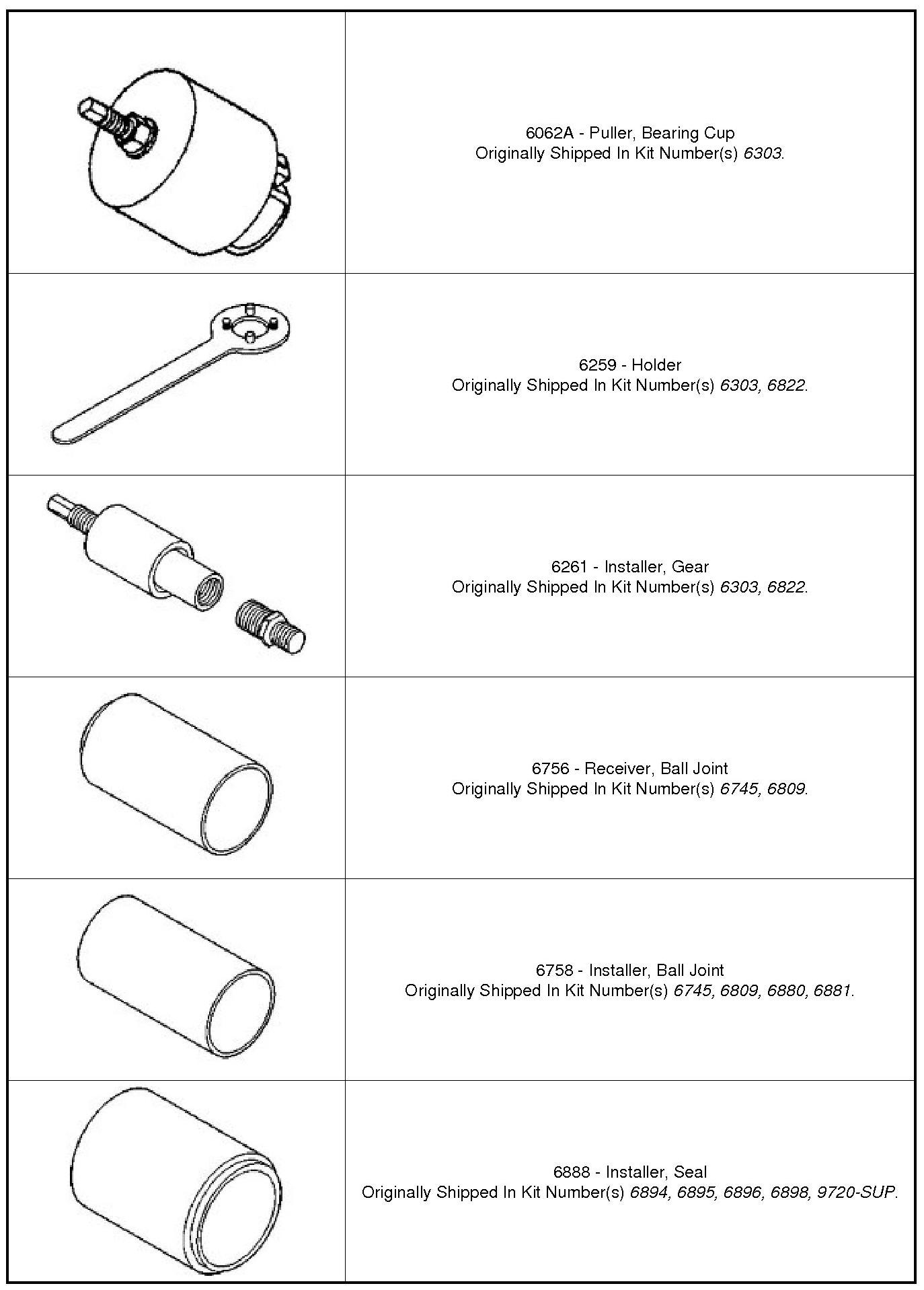 6062A - Puller, Bearing Cup
Originally Shipped In Kit Number(s) 6303.

6259 - Holder
Originally Shipped In Kit Number(s) 6303, 6822.

6261 - Installer, Gear
Originally Shipped In Kit Number(s) 6303, 6822.

6756 - Receiver, Ball Joint
Originally Shipped In Kit Number(s) 6745, 6809.

6758 - Installer, Ball Joint
Originally Shipped In Kit Number(s) 6745, 6809, 6880, 6881.

6888 - Installer, Seal
Originally Shipped In Kit Number(s) 6894, 6895, 6896, 6898, 9720-SUP.