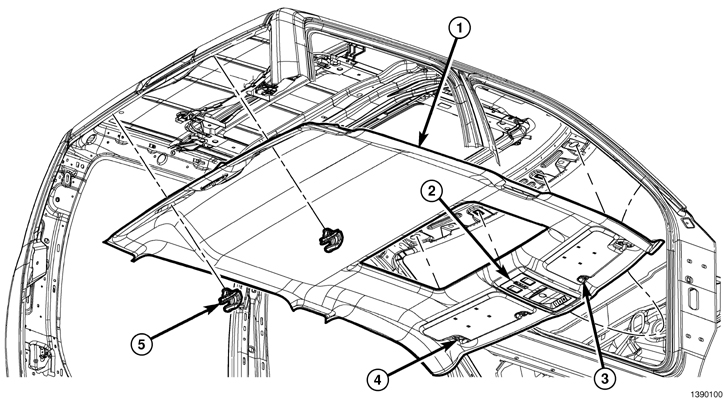 1
2
5
4
3
1390100