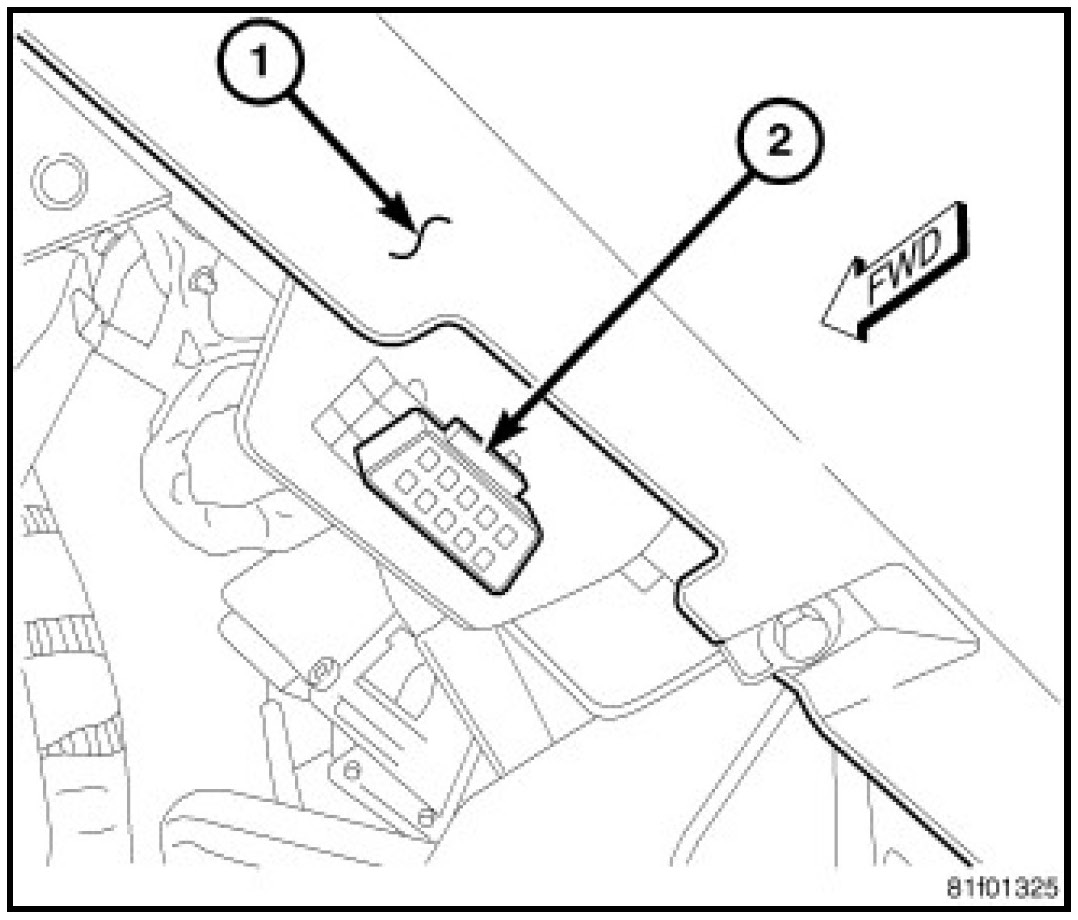 1
2
FWD
81f01325