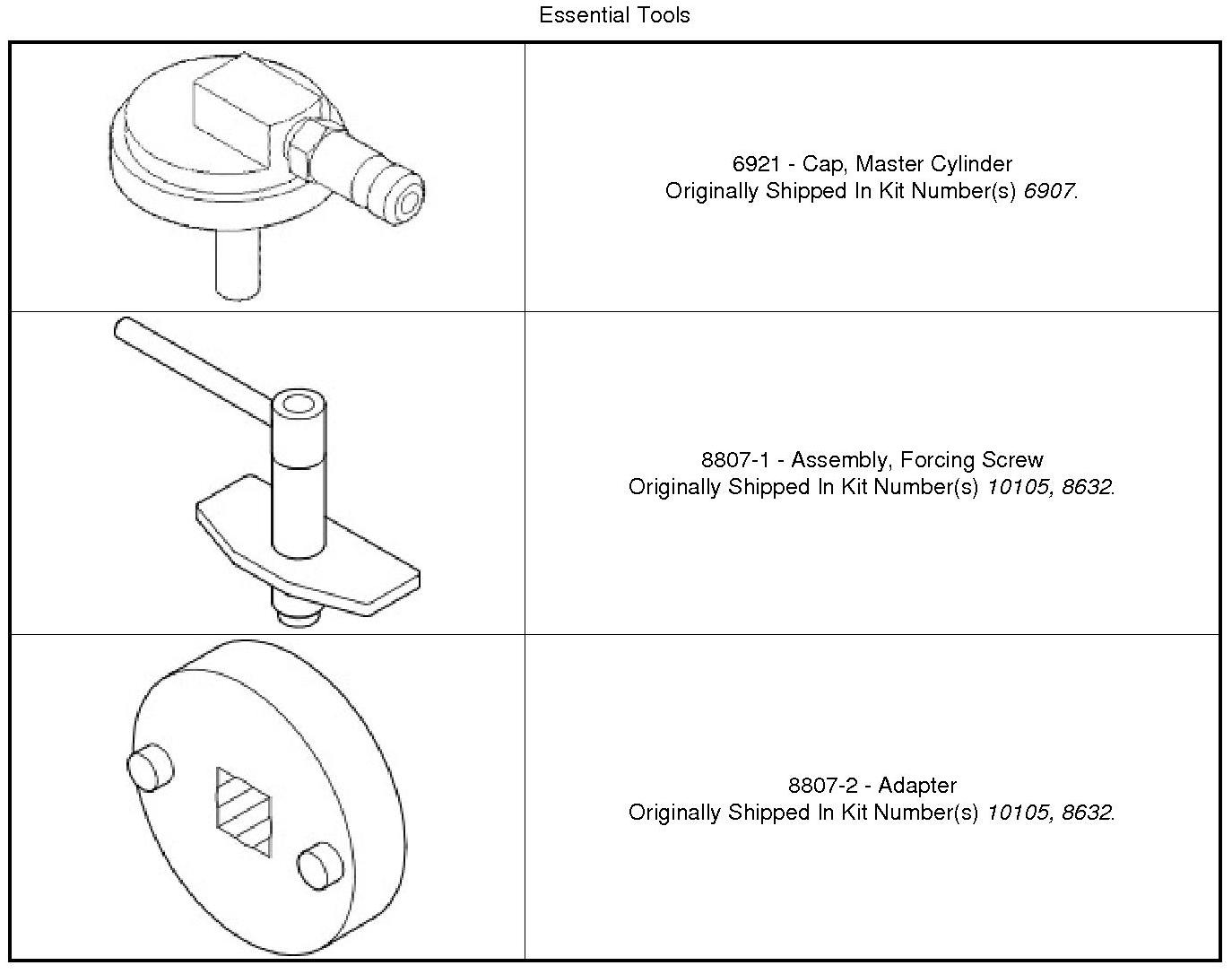 Essential Tools

| | |
|---|---|
| | 6921 - Cap, Master Cylinder Originally Shipped In Kit Number(s) 6907. |
| | 8807-1 - Assembly, Forcing Screw Originally Shipped In Kit Number(s) 10105, 8632. |
| | 8807-2 - Adapter Originally Shipped In Kit Number(s) 10105, 8632. |