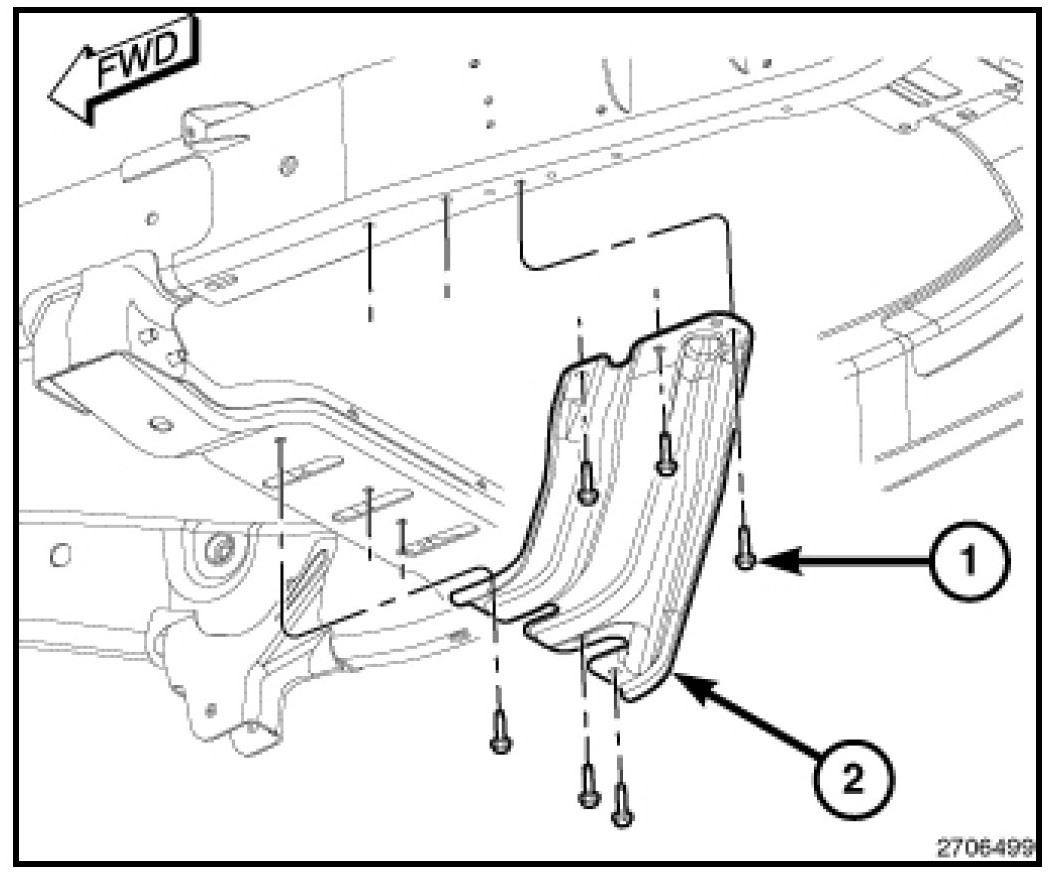 FWD
1
2
2706499