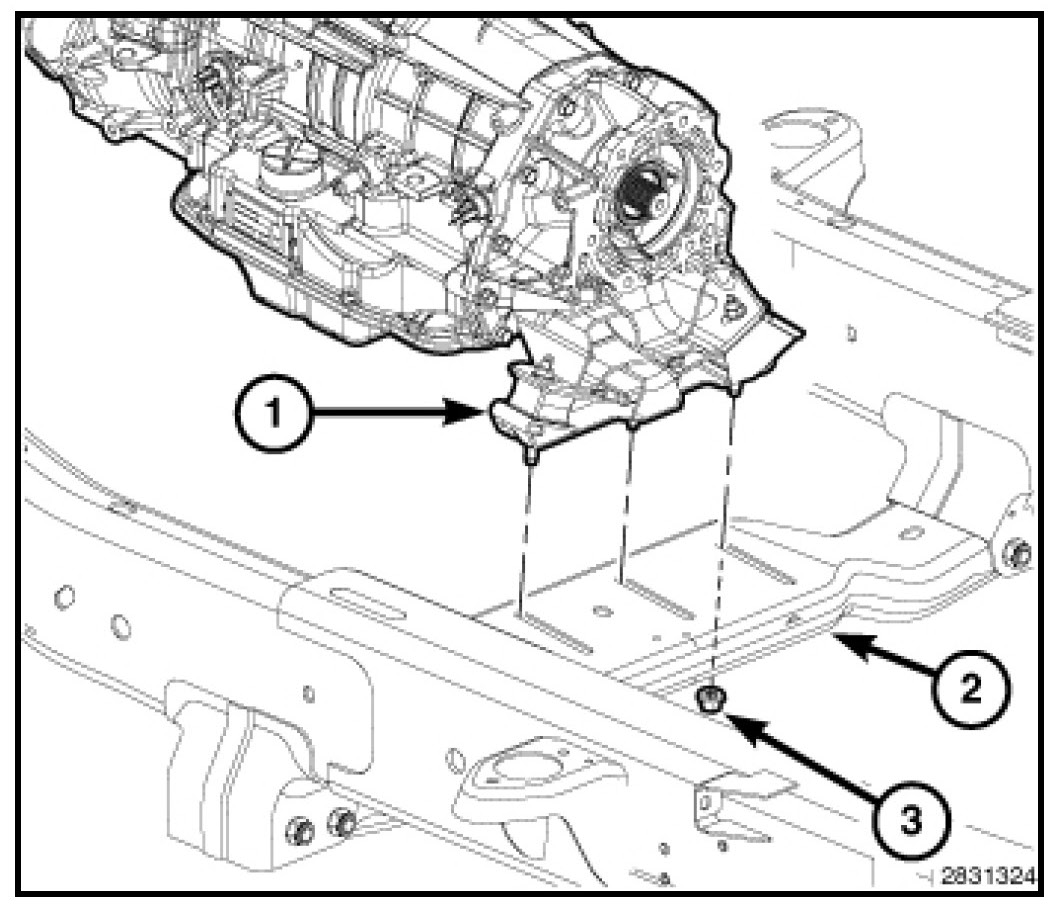 1
2
3
2831324