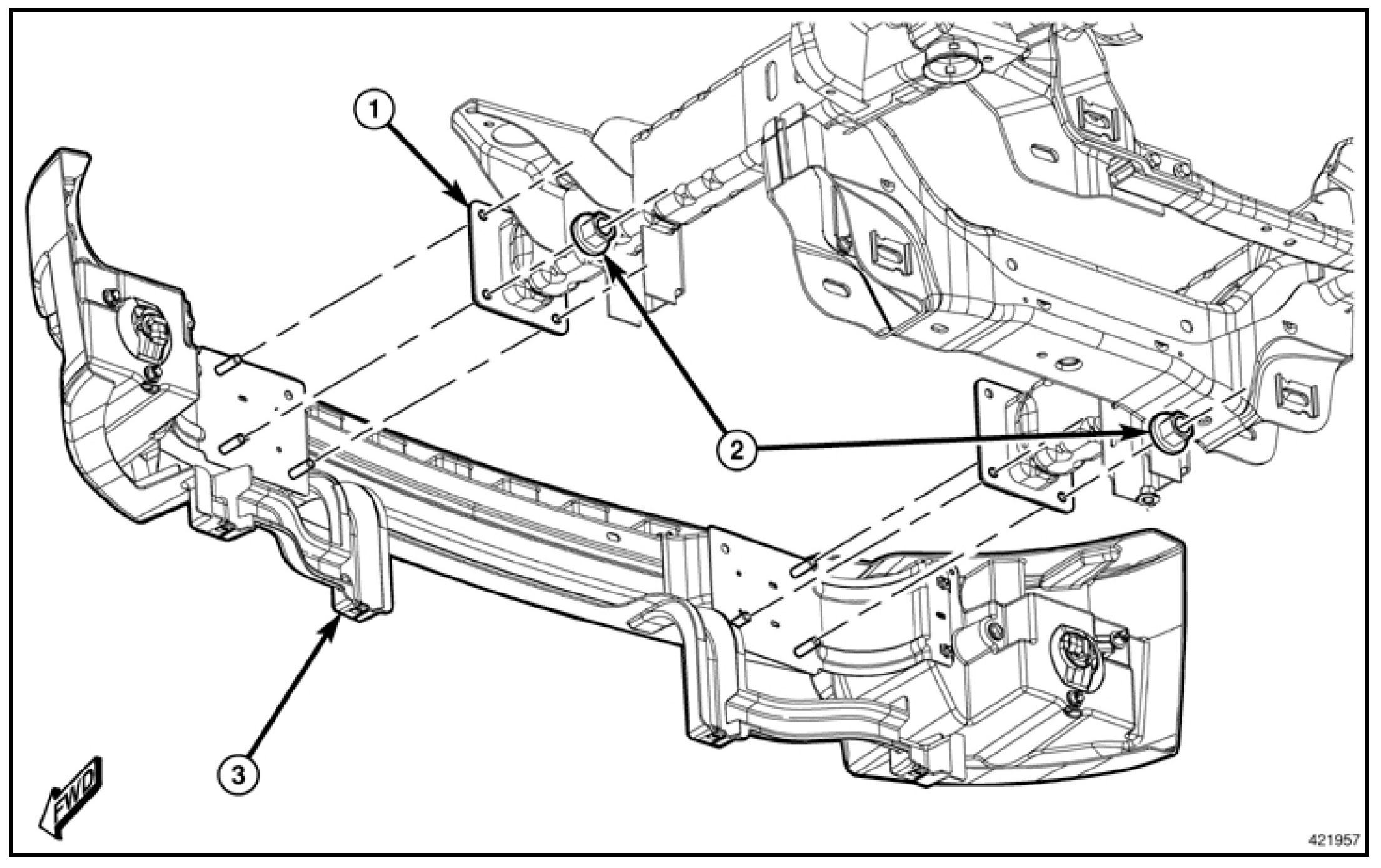 1
2
3
FWD
421957