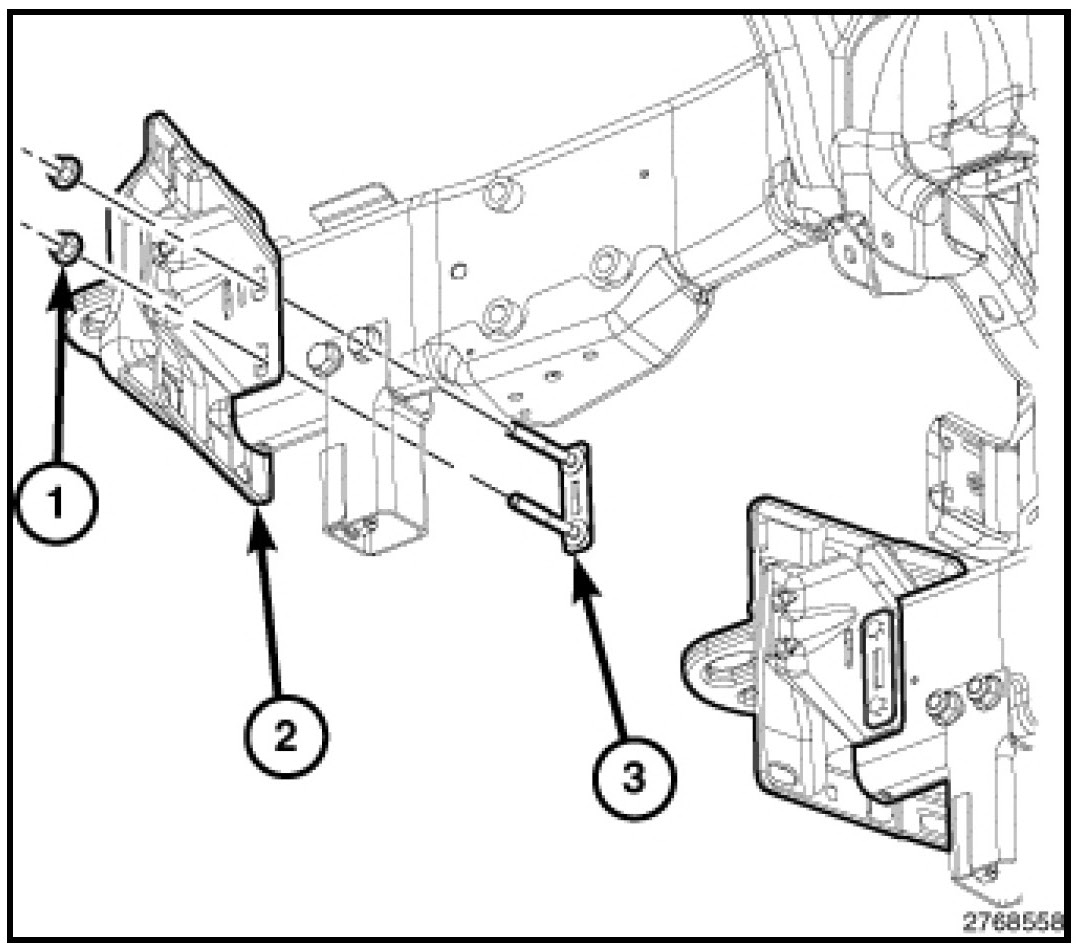 1
2
3
2768558