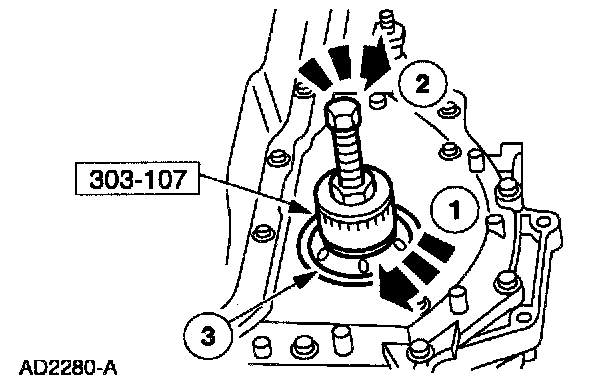 2
303-107
1
3
AD2280-A