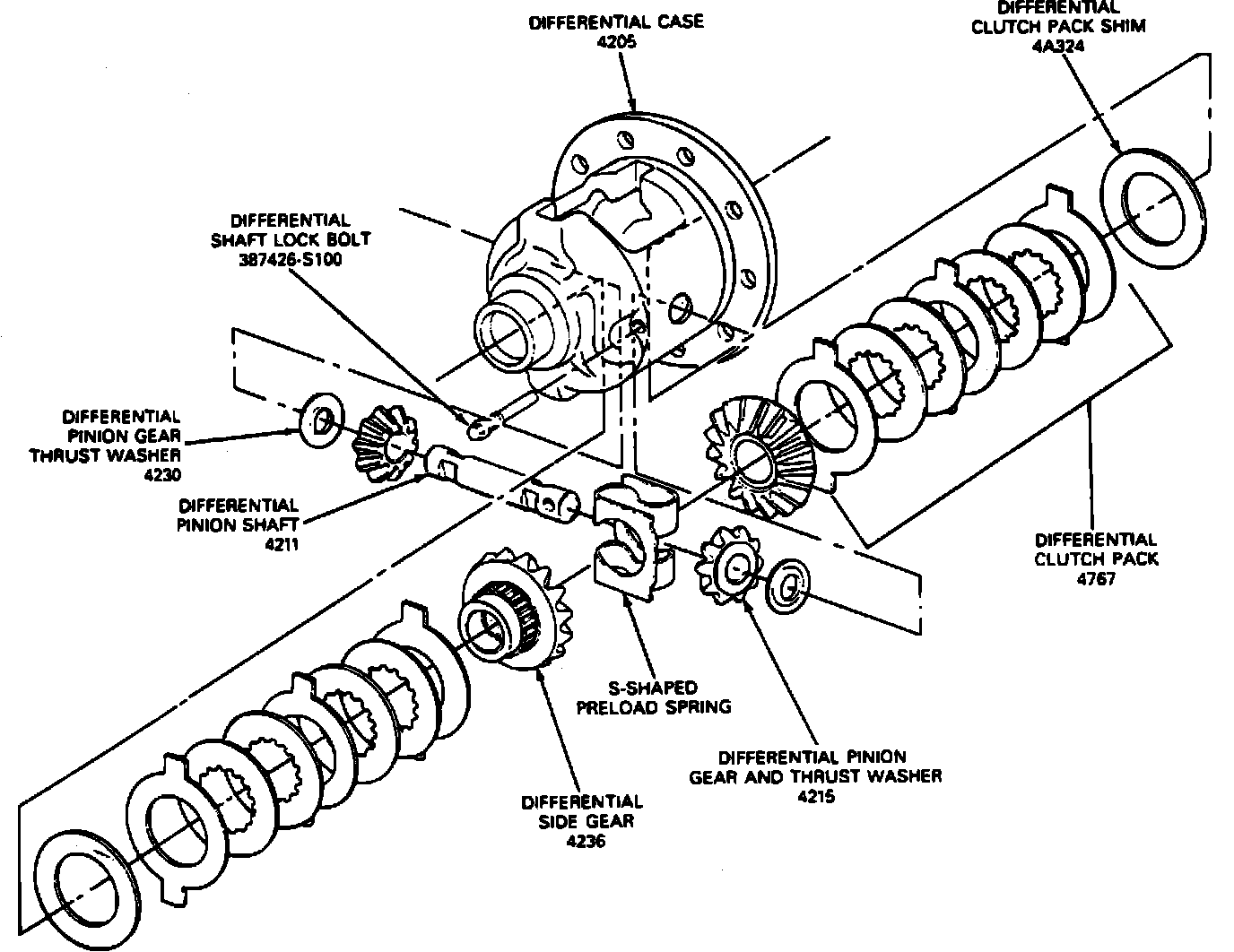 DIFFERENTIAL CASE
4205

DIFFERENTIAL
CLUTCH PACK SHIM
4A324

DIFFERENTIAL
SHAFT LOCK BOLT
387426-S100

DIFFERENTIAL
PINION GEAR
THRUST WASHER
4230

DIFFERENTIAL
PINION SHAFT
4211

DIFFERENTIAL
CLUTCH PACK
4767

S-SHAPED
PRELOAD SPRING

DIFFERENTIAL PINION
GEAR AND THRUST WASHER
4215

DIFFERENTIAL
SIDE GEAR
4236