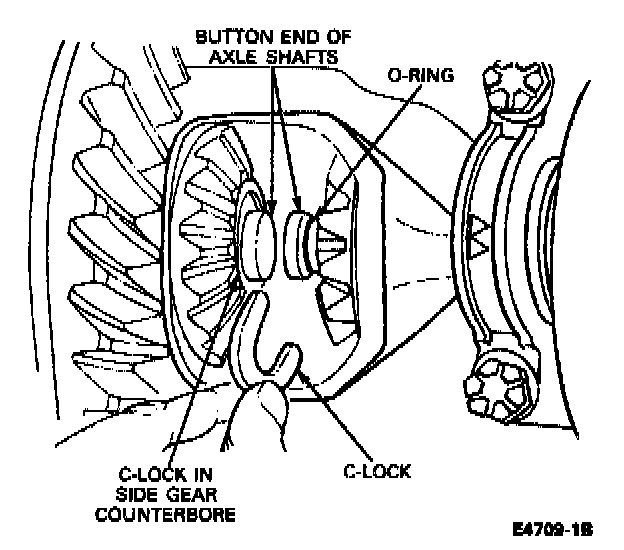 BUTTON END OF AXLE SHAFTS

O-RING

C-LOCK IN SIDE GEAR COUNTERBORE

C-LOCK

E4709-1B