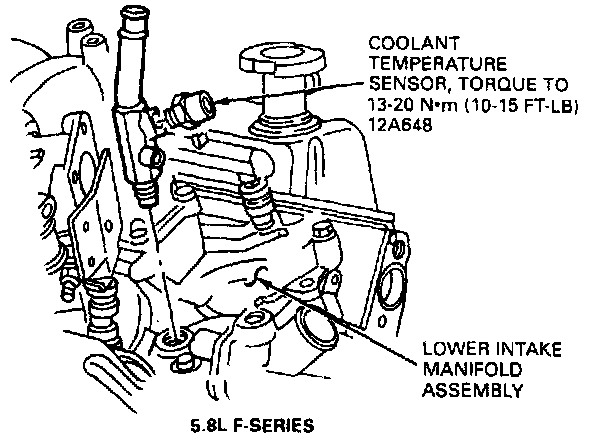 COOLANT TEMPERATURE SENSOR, TORQUE TO 13-20 N•m (10-15 FT-LB) 12A648

LOWER INTAKE MANIFOLD ASSEMBLY

5.8L F-SERIES