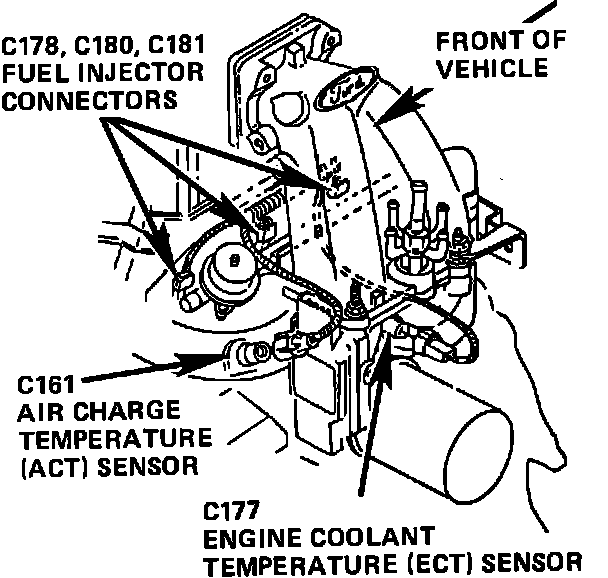 C178, C180, C181
FUEL INJECTOR
CONNECTORS

FRONT OF
VEHICLE

Ford

C161
AIR CHARGE
TEMPERATURE
(ACT) SENSOR

C177
ENGINE COOLANT
TEMPERATURE (ECT) SENSOR