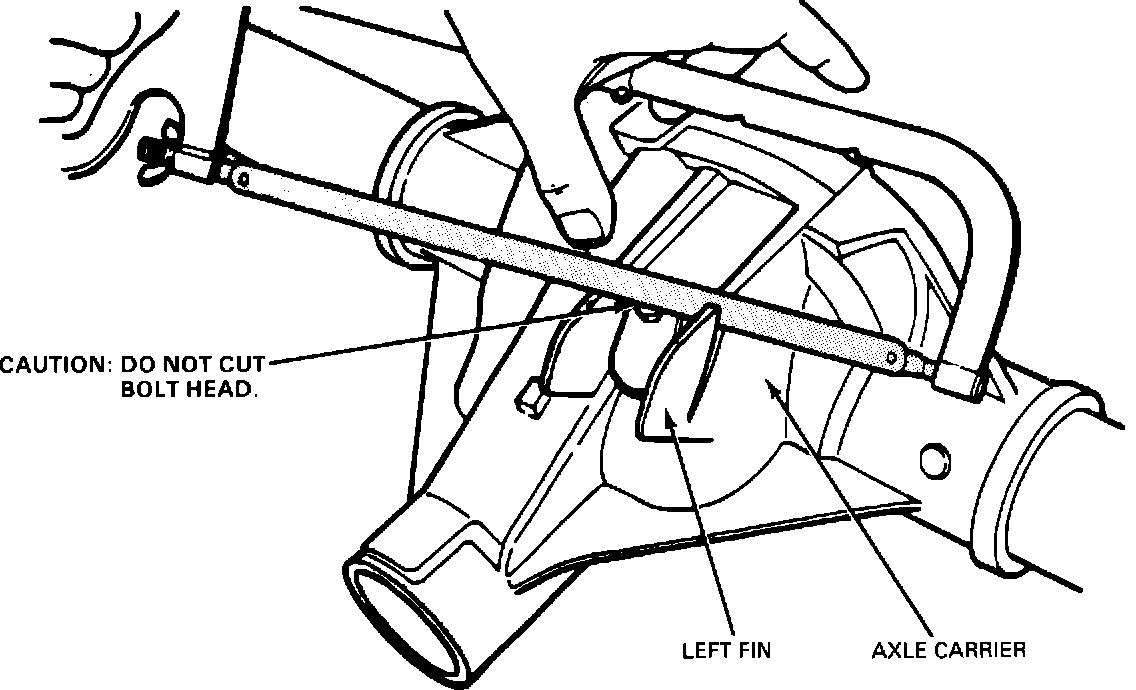 CAUTION: DO NOT CUT BOLT HEAD.

LEFT FIN

AXLE CARRIER