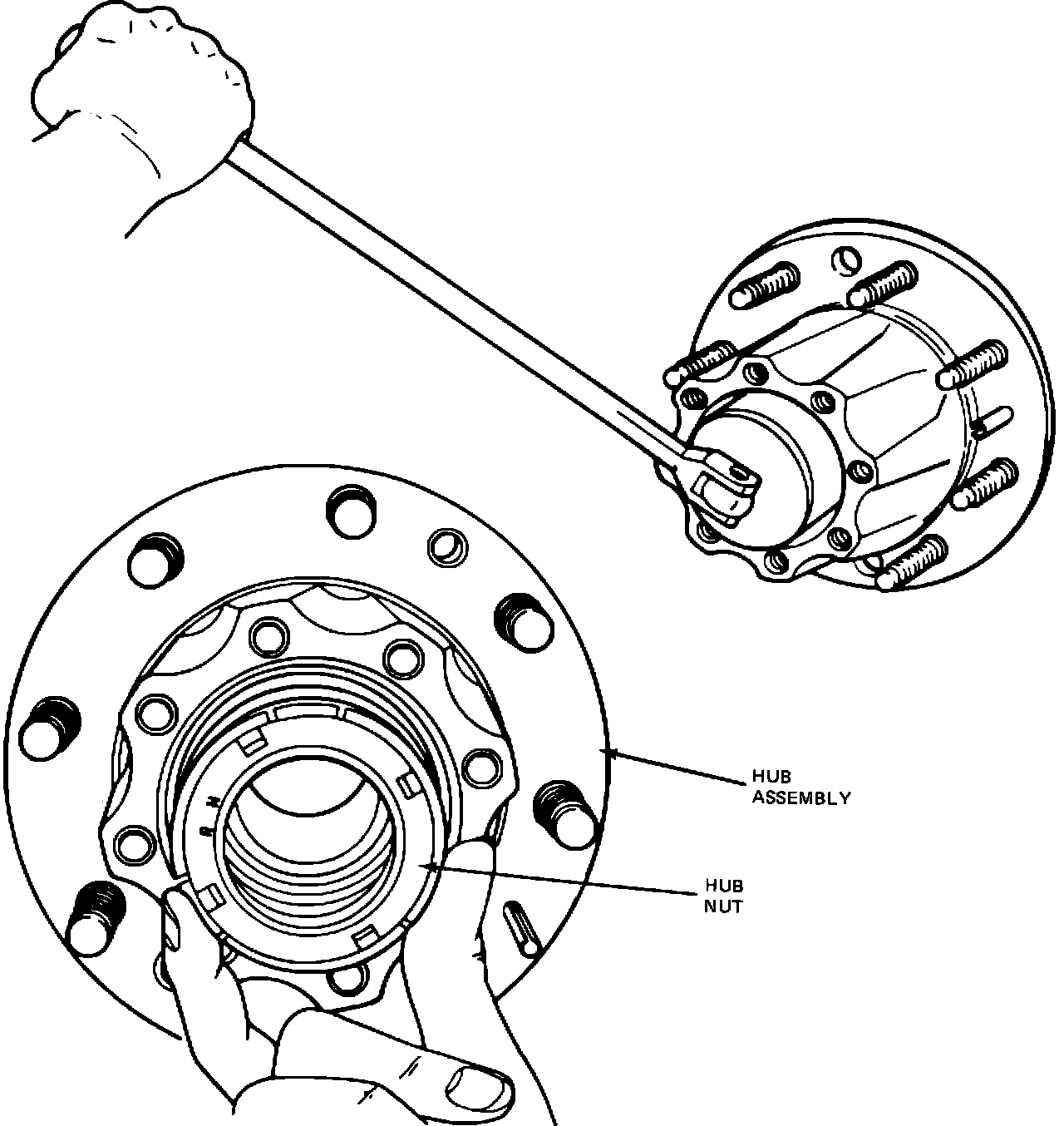 HUB
ASSEMBLY

HUB
NUT