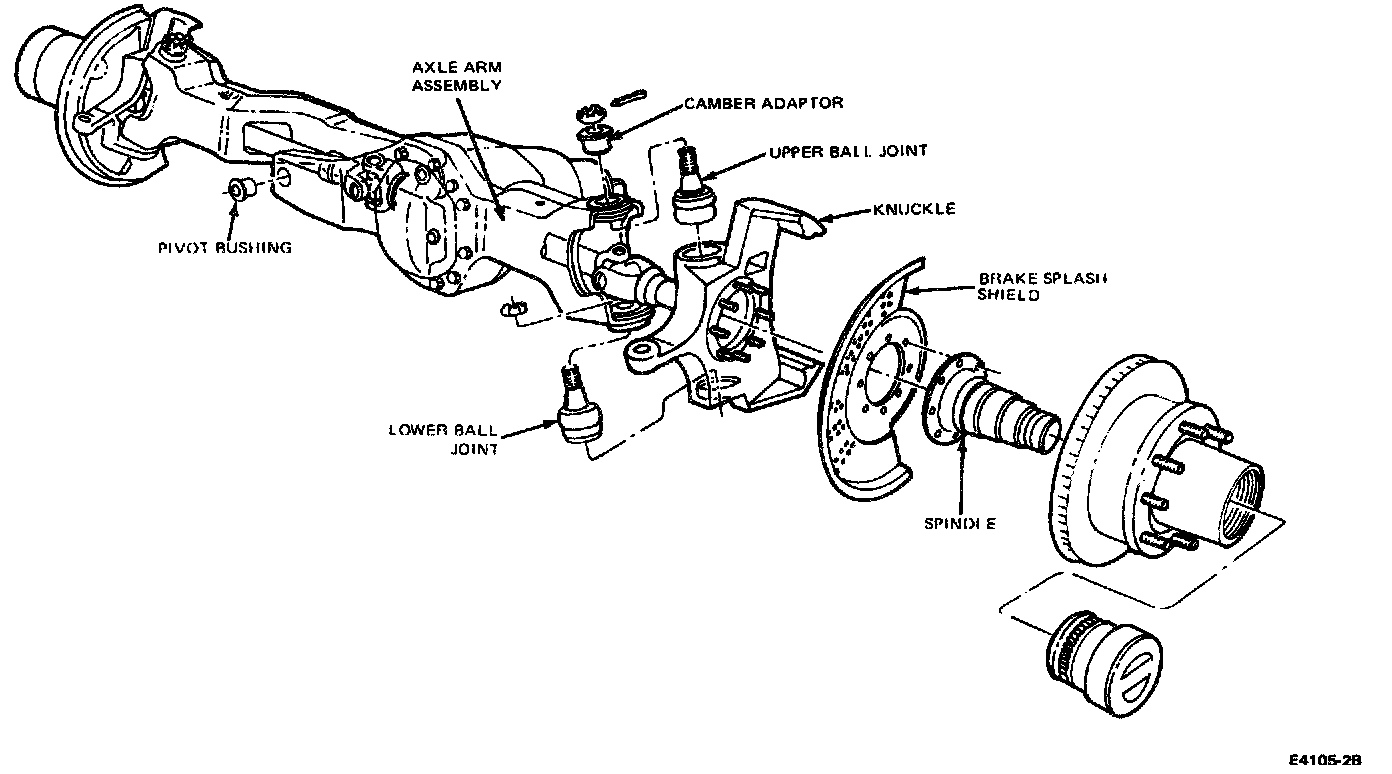 AXLE ARM ASSEMBLY

CAMBER ADAPTOR

UPPER BALL JOINT

KNUCKLE

PIVOT BUSHING

BRAKE SPLASH SHIELD

LOWER BALL JOINT

SPINDLE

E4105-2B