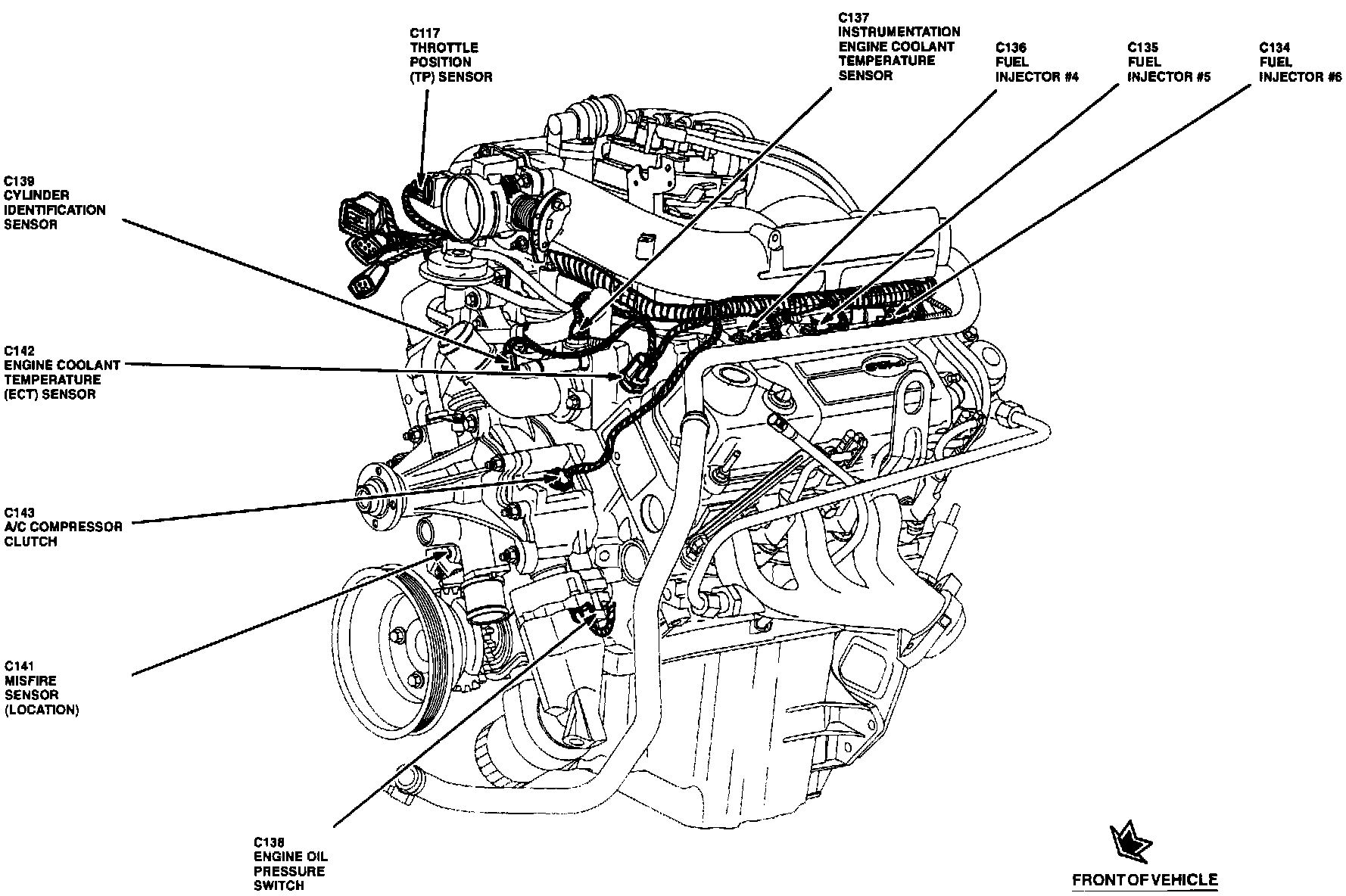 C117
THROTTLE
POSITION
(TP) SENSOR

C137
INSTRUMENTATION
ENGINE COOLANT
TEMPERATURE
SENSOR

C136
FUEL
INJECTOR #4

C135
FUEL
INJECTOR #5

C134
FUEL
INJECTOR #6

C139
CYLINDER
IDENTIFICATION
SENSOR

C142
ENGINE COOLANT
TEMPERATURE
(ECT) SENSOR

C143
A/C COMPRESSOR
CLUTCH

C141
MISFIRE
SENSOR
(LOCATION)

C138
ENGINE OIL
PRESSURE
SWITCH

FRONT OF VEHICLE