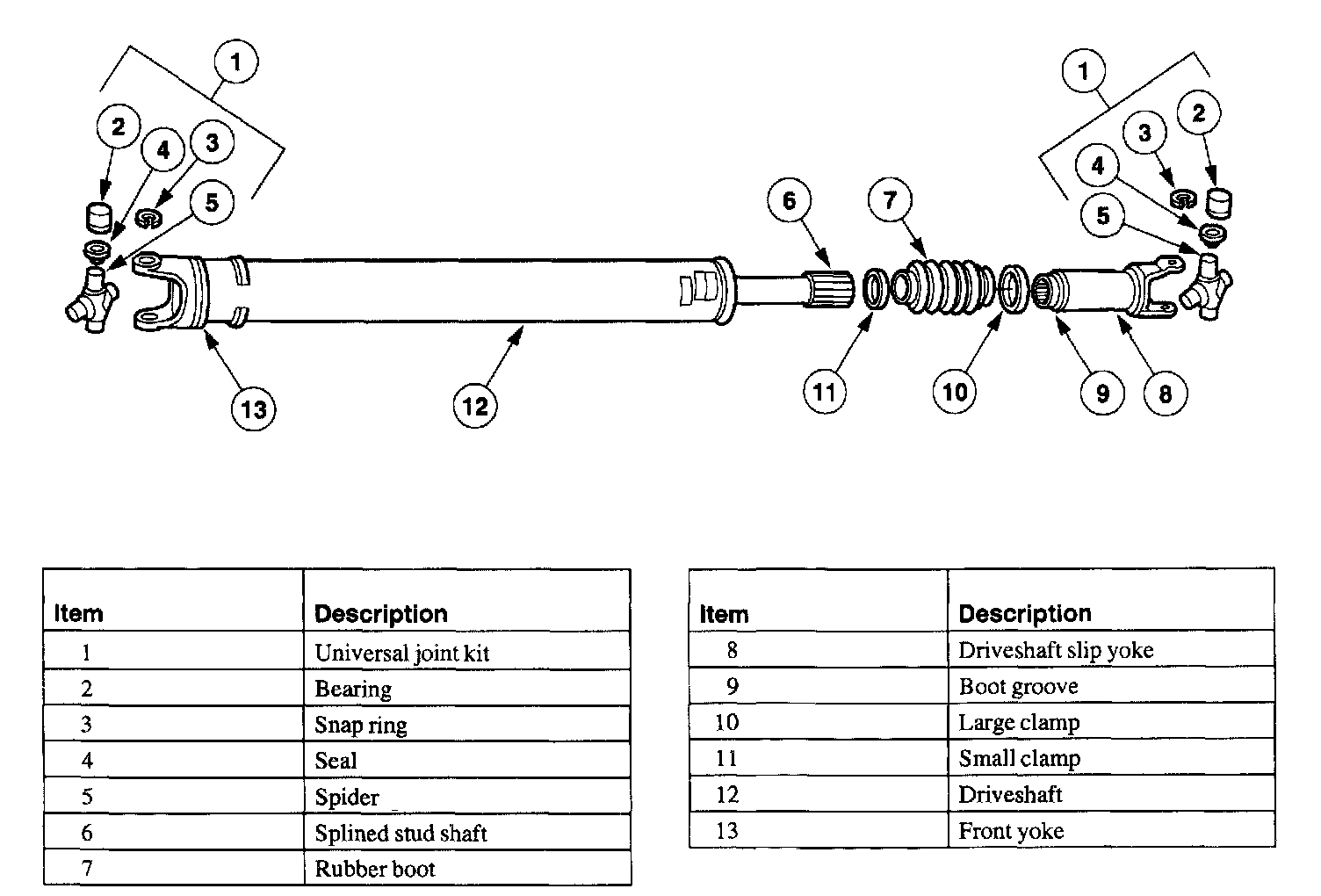 1
2
4
3
5
13
12
6
7
11
10
9
8
1
3
2
4
5

| Item | Description |
|---|---|
| 1 | Universal joint kit |
| 2 | Bearing |
| 3 | Snap ring |
| 4 | Seal |
| 5 | Spider |
| 6 | Splined stud shaft |
| 7 | Rubber boot |

| Item | Description |
|---|---|
| 8 | Driveshaft slip yoke |
| 9 | Boot groove |
| 10 | Large clamp |
| 11 | Small clamp |
| 12 | Driveshaft |
| 13 | Front yoke |