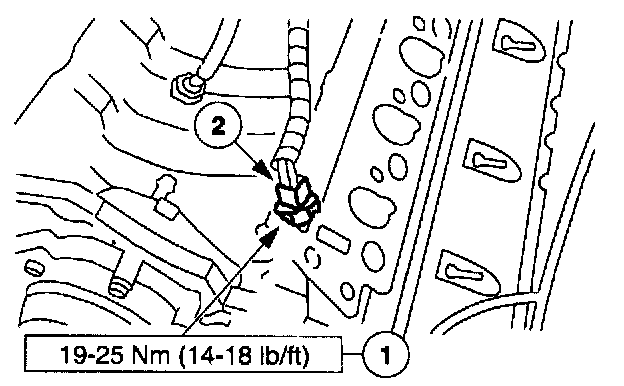 2

19-25 Nm (14-18 lb/ft)

1