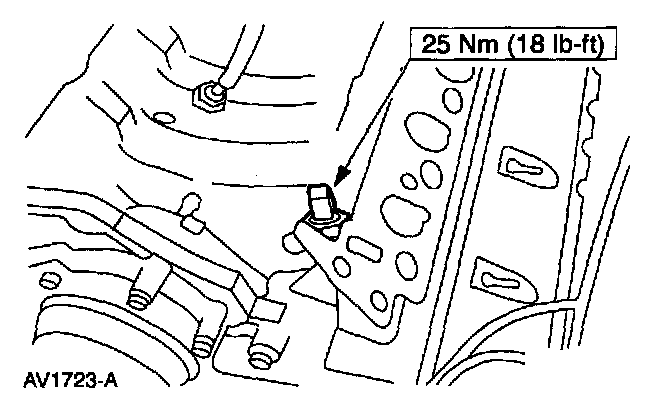 25 Nm (18 lb-ft)

AV1723-A