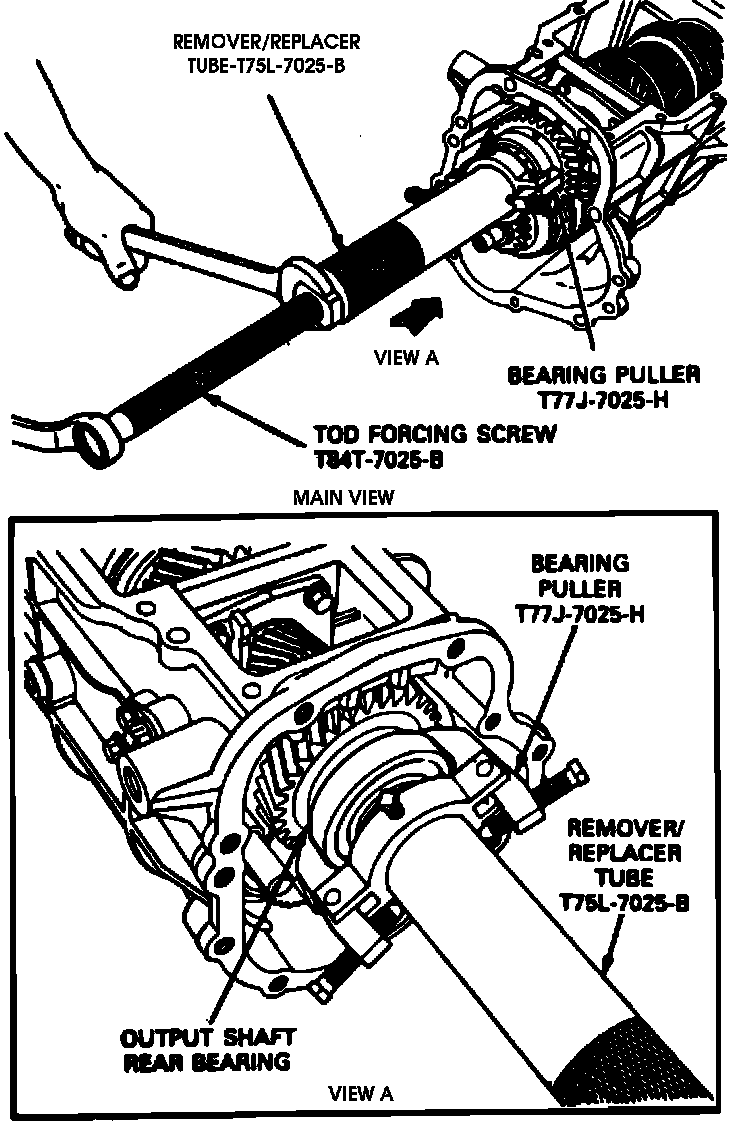 REMOVER/REPLACER TUBE-T75L-7025-B

VIEW A

BEARING PULLER T77J-7025-H

TOD FORCING SCREW T84T-7025-B

MAIN VIEW

BEARING PULLER T77J-7025-H

REMOVER/ REPLACER TUBE T75L-7025-B

OUTPUT SHAFT REAR BEARING

VIEW A