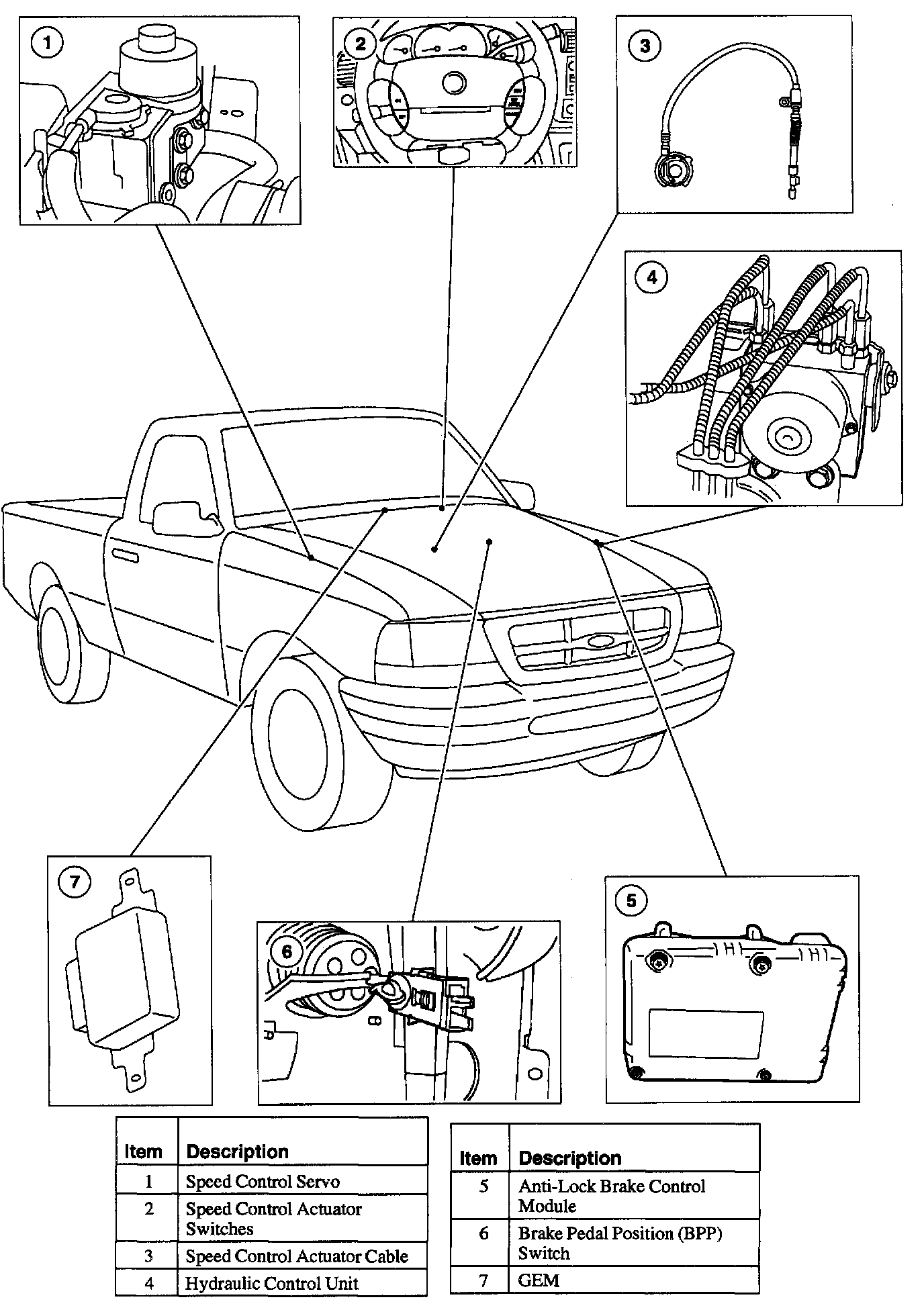 1

2

3

4

7

6

5

| Item | Description |
|---|---|
| 1 | Speed Control Servo |
| 2 | Speed Control Actuator Switches |
| 3 | Speed Control Actuator Cable |
| 4 | Hydraulic Control Unit |

| Item | Description |
|---|---|
| 5 | Anti-Lock Brake Control Module |
| 6 | Brake Pedal Position (BPP) Switch |
| 7 | GEM |