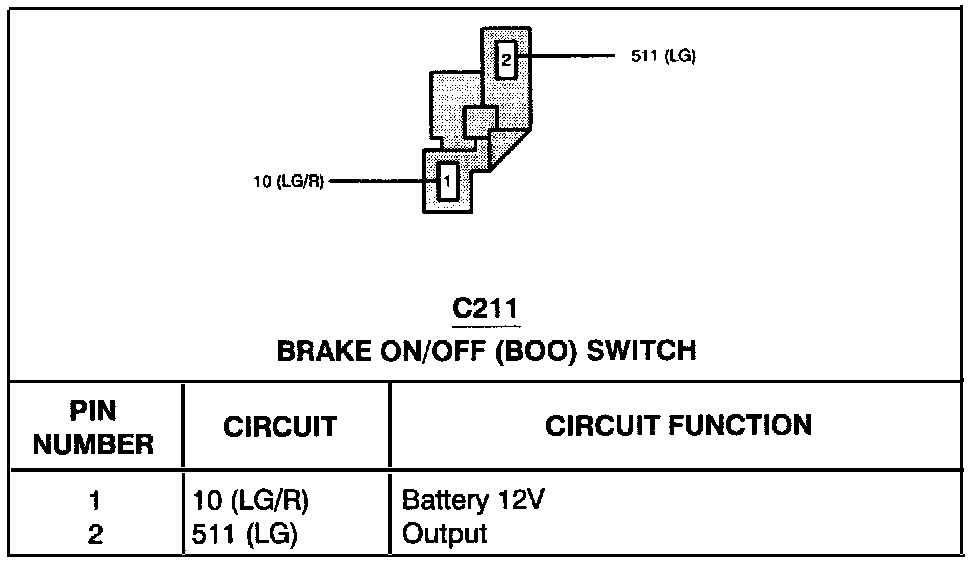 2
511 (LG)
10 (LG/R)
1

C211
BRAKE ON/OFF (BOO) SWITCH

| PIN NUMBER | CIRCUIT | CIRCUIT FUNCTION |
|---|---|---|
| 1 | 10 (LG/R) | Battery 12V |
| 2 | 511 (LG) | Output |