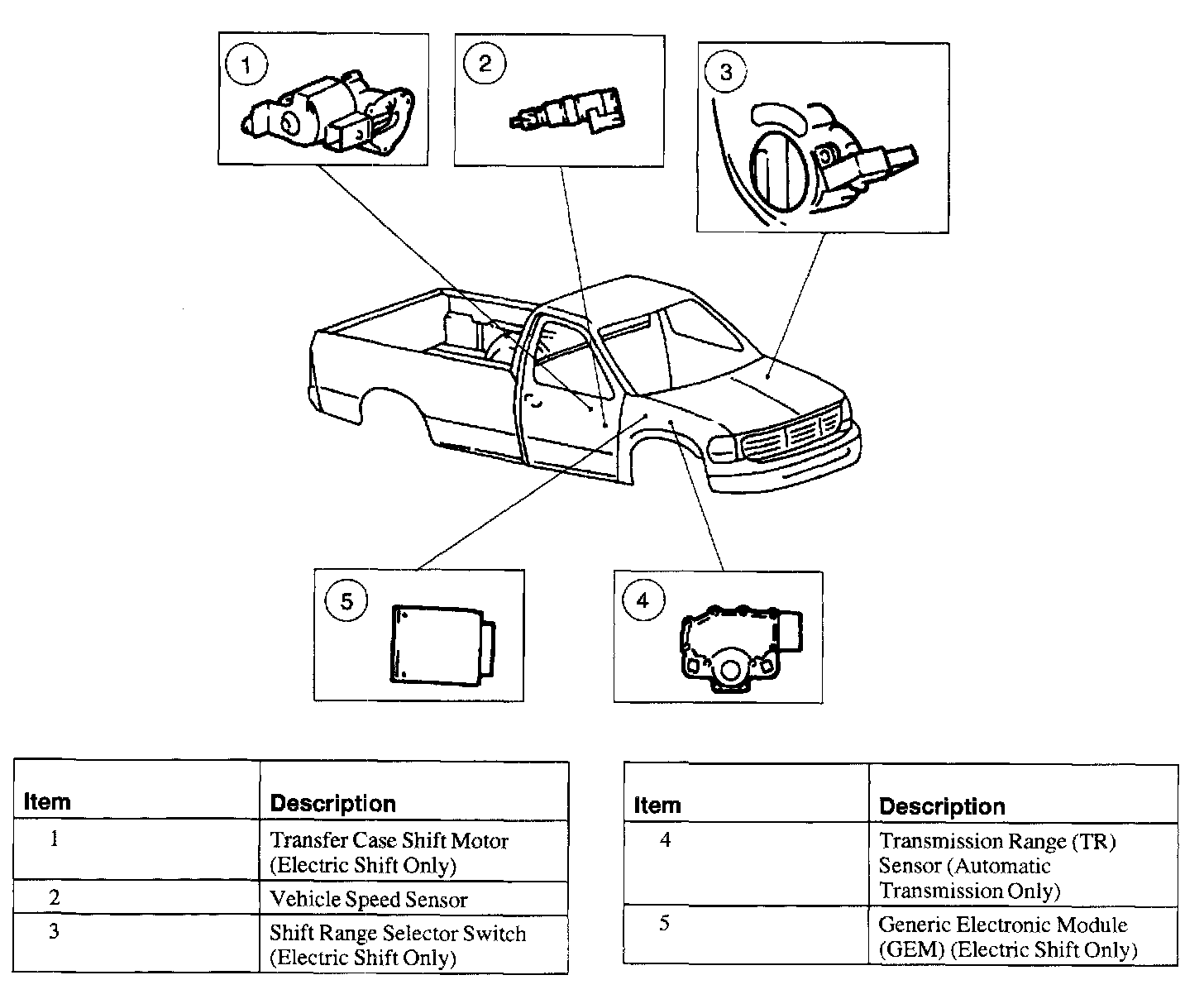 1

2

3

5

4

| Item | Description |
|---|---|
| 1 | Transfer Case Shift Motor (Electric Shift Only) |
| 2 | Vehicle Speed Sensor |
| 3 | Shift Range Selector Switch (Electric Shift Only) |

| Item | Description |
|---|---|
| 4 | Transmission Range (TR) Sensor (Automatic Transmission Only) |
| 5 | Generic Electronic Module (GEM) (Electric Shift Only) |