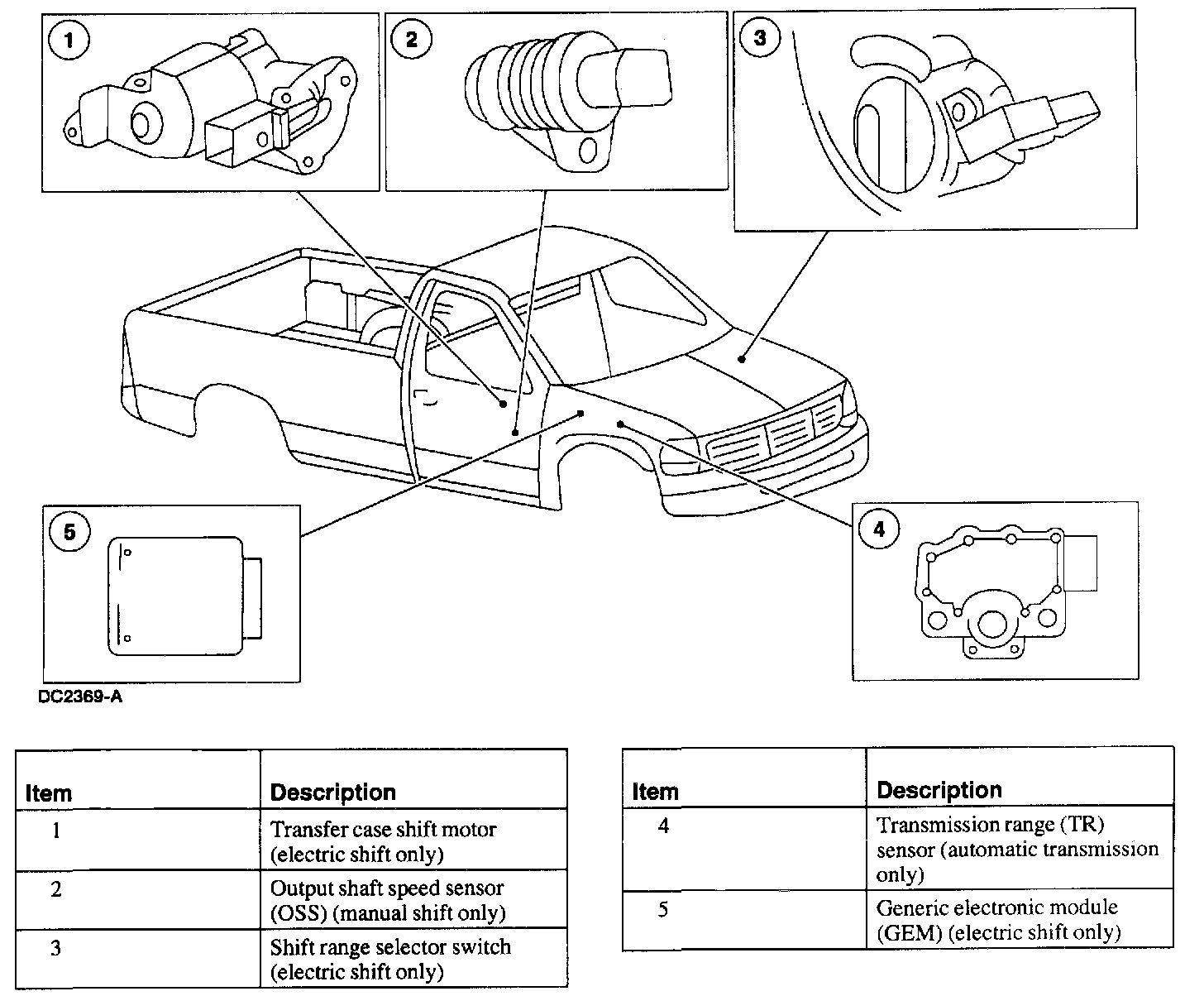 1

2

3

5

4

DC2369-A

| Item | Description |
|---|---|
| 1 | Transfer case shift motor (electric shift only) |
| 2 | Output shaft speed sensor (OSS) (manual shift only) |
| 3 | Shift range selector switch (electric shift only) |

| Item | Description |
|---|---|
| 4 | Transmission range (TR) sensor (automatic transmission only) |
| 5 | Generic electronic module (GEM) (electric shift only) |