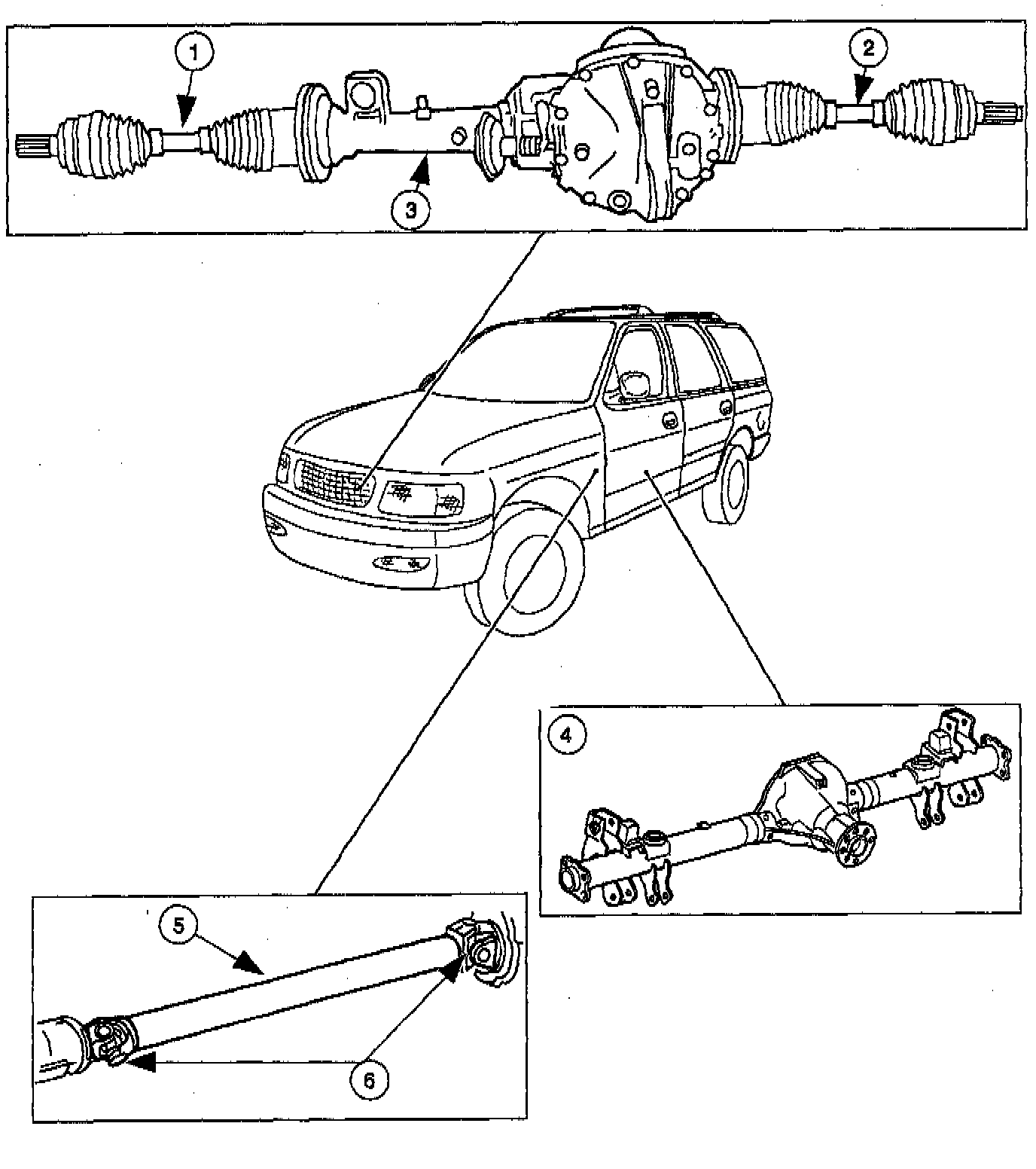 1
2
3
4
5
6