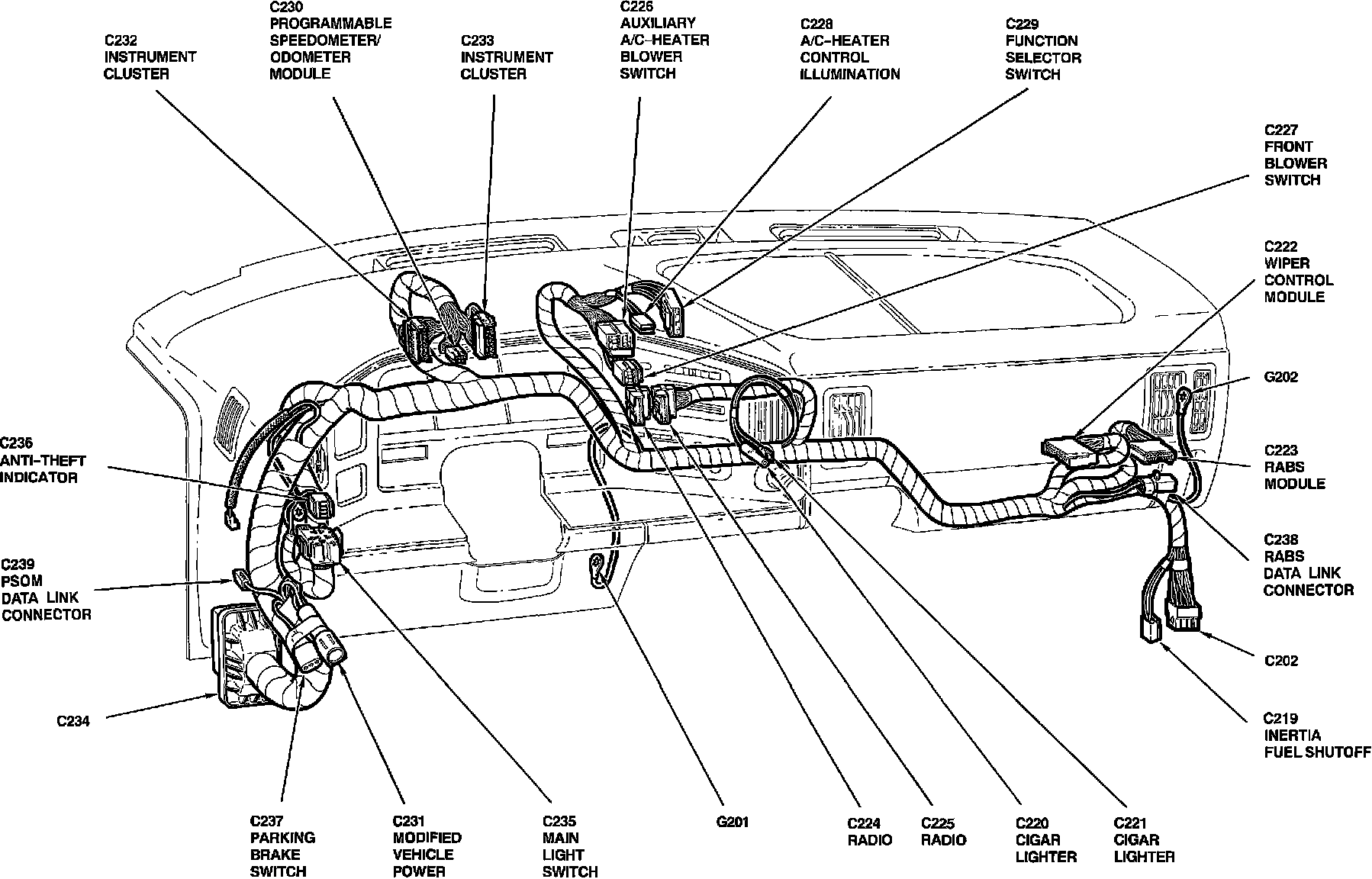 C232
INSTRUMENT
CLUSTER

C230
PROGRAMMABLE
SPEEDOMETER/
ODOMETER
MODULE

C233
INSTRUMENT
CLUSTER

C226
AUXILIARY
A/C-HEATER
BLOWER
SWITCH

C228
A/C-HEATER
CONTROL
ILLUMINATION

C229
FUNCTION
SELECTOR
SWITCH

C227
FRONT
BLOWER
SWITCH

C222
WIPER
CONTROL
MODULE

G202

C223
RABS
MODULE

C238
RABS
DATA LINK
CONNECTOR

C202

C219
INERTIA
FUEL SHUTOFF

C236
ANTI-THEFT
INDICATOR

C239
PSOM
DATA LINK
CONNECTOR

C234

C237
PARKING
BRAKE
SWITCH

C231
MODIFIED
VEHICLE
POWER

C235
MAIN
LIGHT
SWITCH

G201

C224
RADIO

C225
RADIO

C220
CIGAR
LIGHTER

C221
CIGAR
LIGHTER