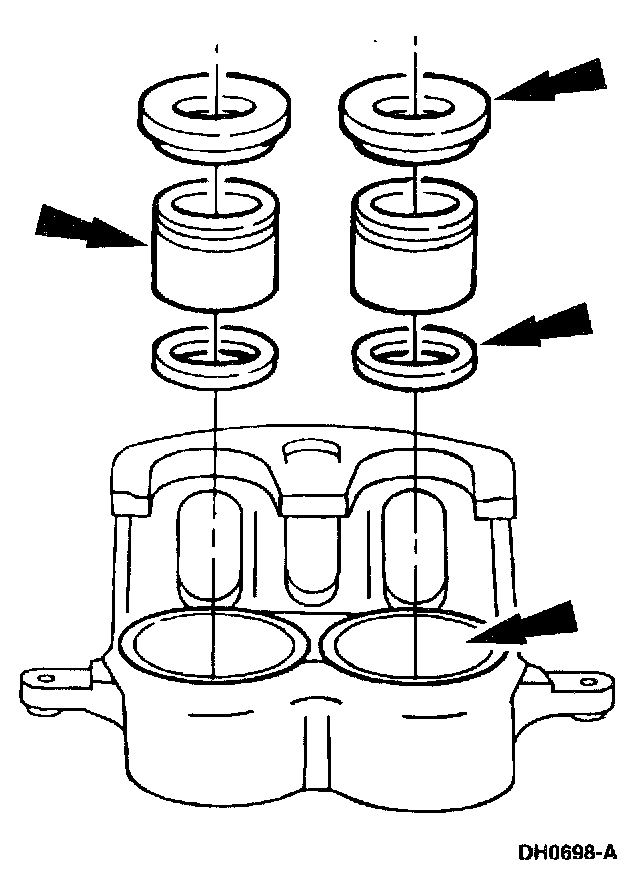 DH0698-A