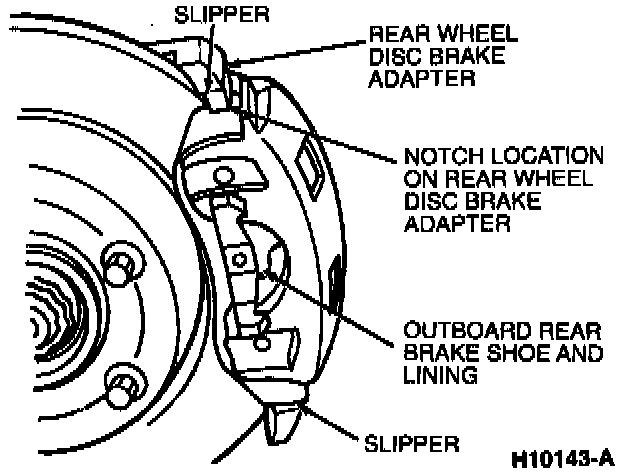 SLIPPER

REAR WHEEL DISC BRAKE ADAPTER

NOTCH LOCATION ON REAR WHEEL DISC BRAKE ADAPTER

OUTBOARD REAR BRAKE SHOE AND LINING

SLIPPER

H10143-A