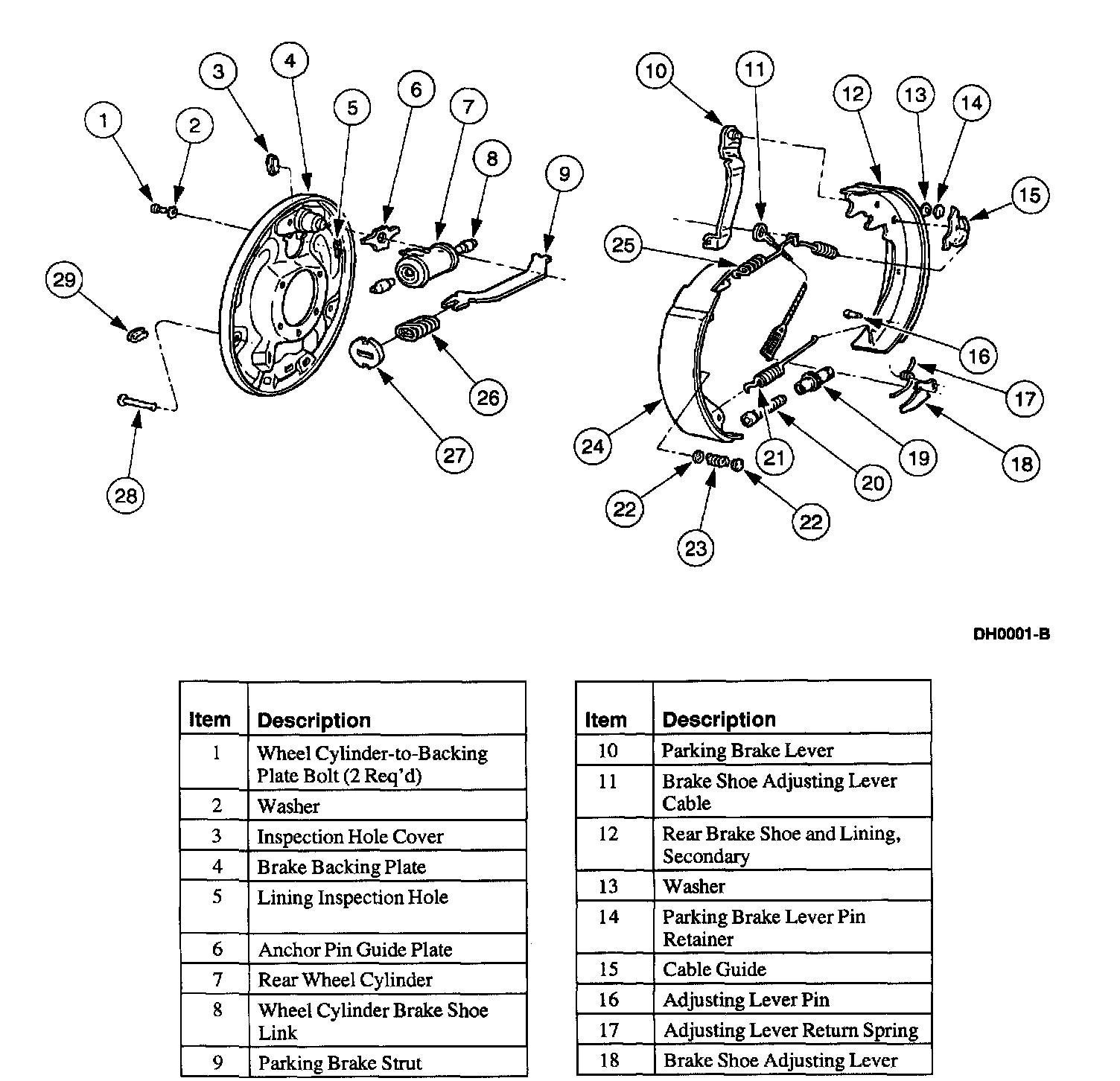 1 2 3 4 5 6 7 8 9 29 26 27 28

10 11 12 13 14 15 25 16 17 18 19 20 21 22 22 23 24

DH0001-B

| Item | Description |
|---|---|
| 1 | Wheel Cylinder-to-Backing Plate Bolt (2 Req'd) |
| 2 | Washer |
| 3 | Inspection Hole Cover |
| 4 | Brake Backing Plate |
| 5 | Lining Inspection Hole |
| 6 | Anchor Pin Guide Plate |
| 7 | Rear Wheel Cylinder |
| 8 | Wheel Cylinder Brake Shoe Link |
| 9 | Parking Brake Strut |

| Item | Description |
|---|---|
| 10 | Parking Brake Lever |
| 11 | Brake Shoe Adjusting Lever Cable |
| 12 | Rear Brake Shoe and Lining, Secondary |
| 13 | Washer |
| 14 | Parking Brake Lever Pin Retainer |
| 15 | Cable Guide |
| 16 | Adjusting Lever Pin |
| 17 | Adjusting Lever Return Spring |
| 18 | Brake Shoe Adjusting Lever |